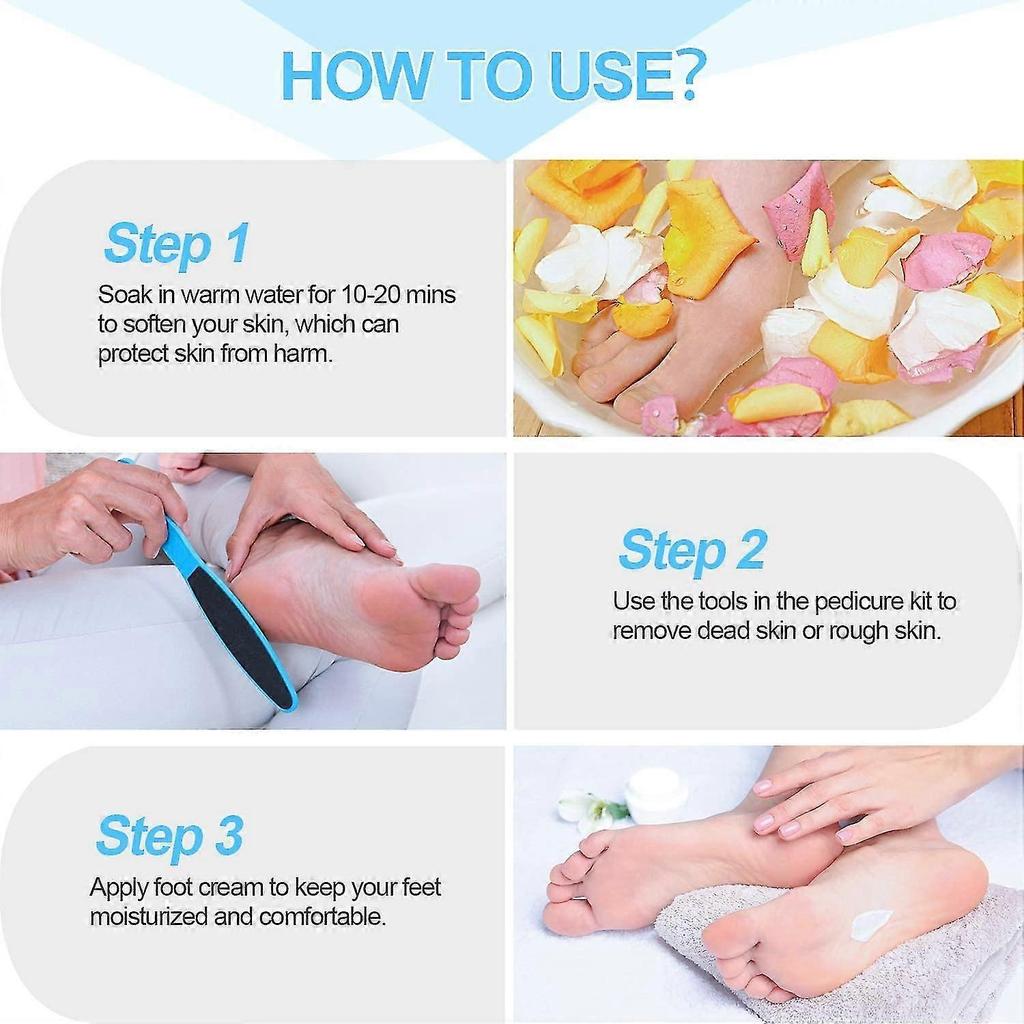 HOW TO USE?

Step 1
Soak in warm water for 10-20 mins to soften your skin, which can protect skin from harm.

Step 2
Use the tools in the pedicure kit to remove dead skin or rough skin.

Step 3
Apply foot cream to keep your feet moisturized and comfortable.