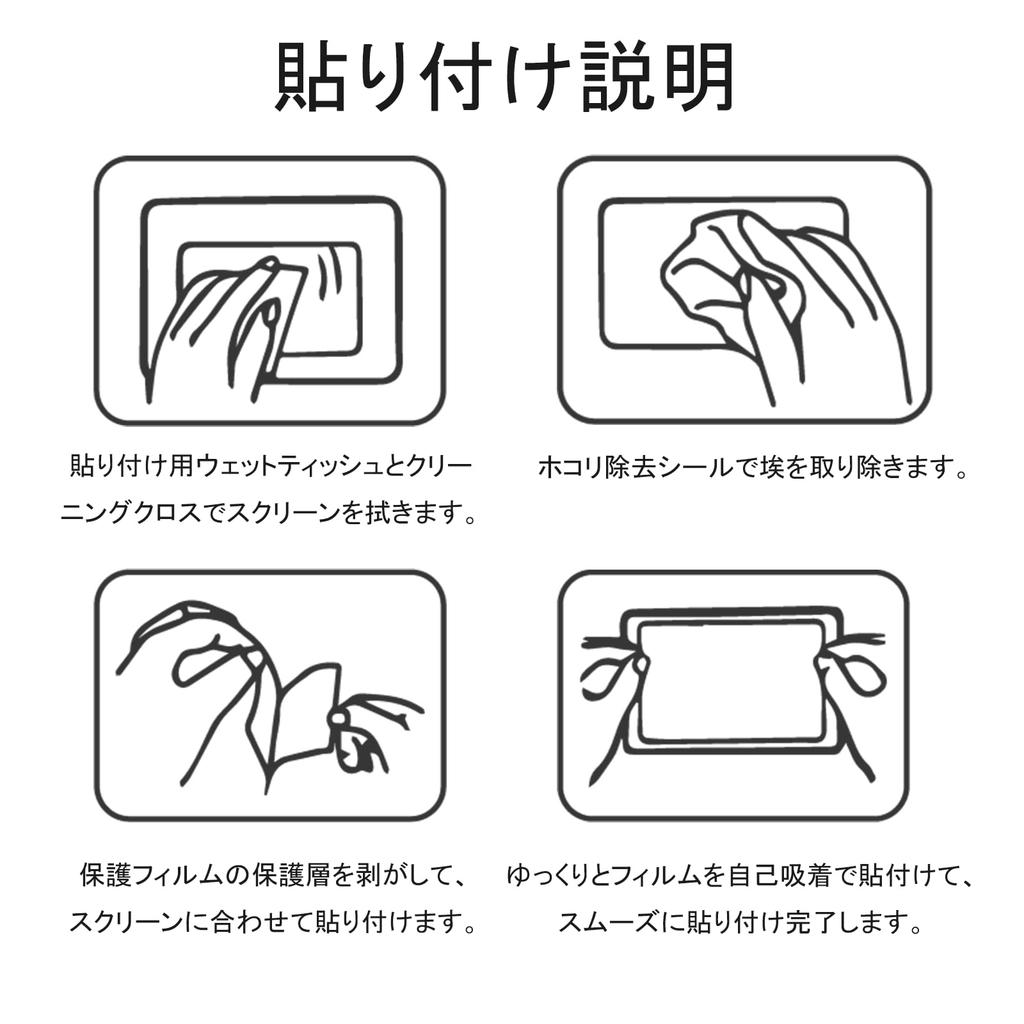 貼り付け説明

貼り付け用ウェットティッシュとクリーニングクロスでスクリーンを拭きます。

ホコリ除去シールで埃を取り除きます。

保護フィルムの保護層を剥がして、スクリーンに合わせて貼り付けます。

ゆっくりとフィルムを自己吸着で貼付けて、スムーズに貼り付け完了します。