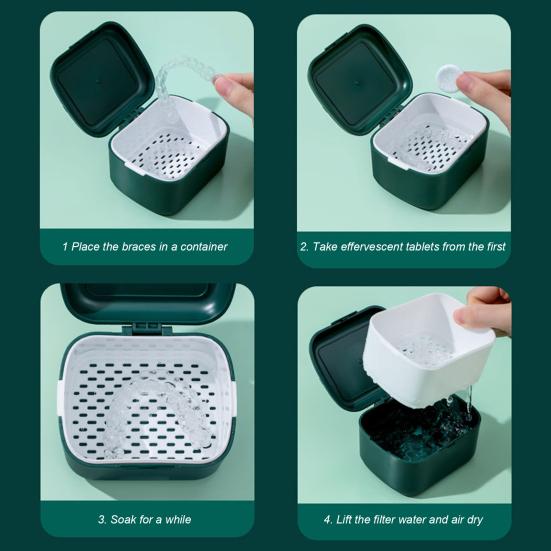 1 Place the braces in a container

2. Take effervescent tablets from the first

3. Soak for a while

4. Lift the filter water and air dry