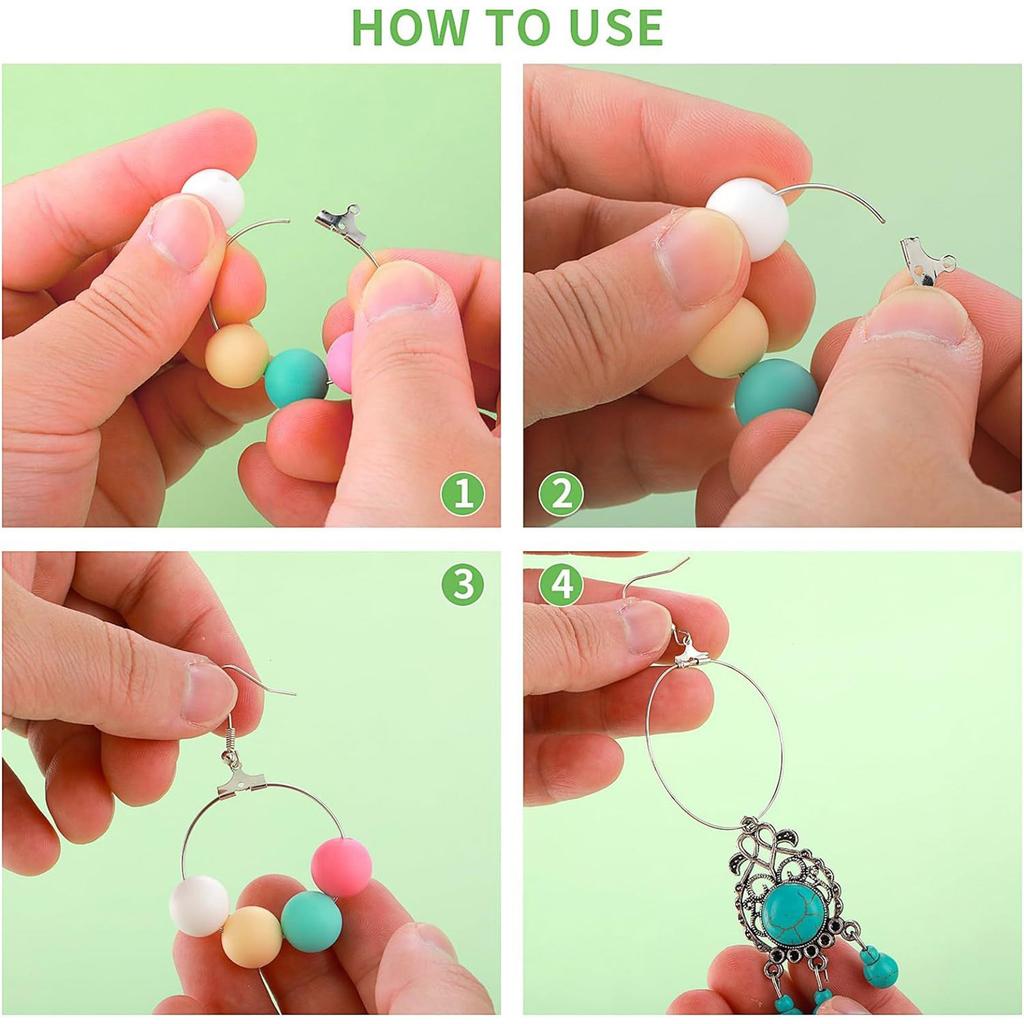 HOW TO USE

1

2

3

4