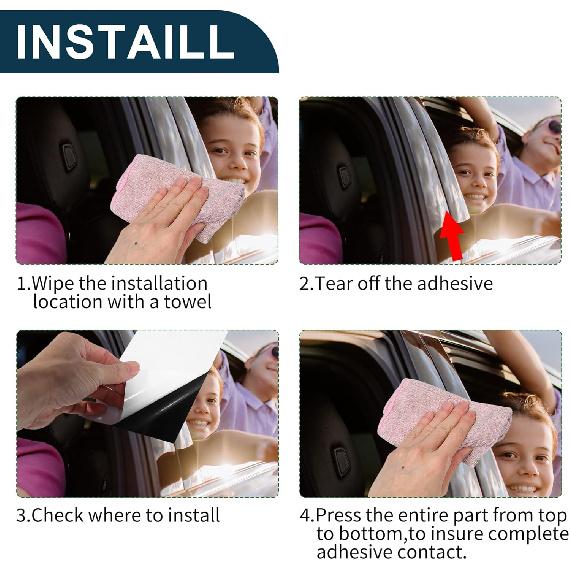 INSTAILL

1.Wipe the installation location with a towel

2.Tear off the adhesive

3.Check where to install

4.Press the entire part from top to bottom,to insure complete adhesive contact.