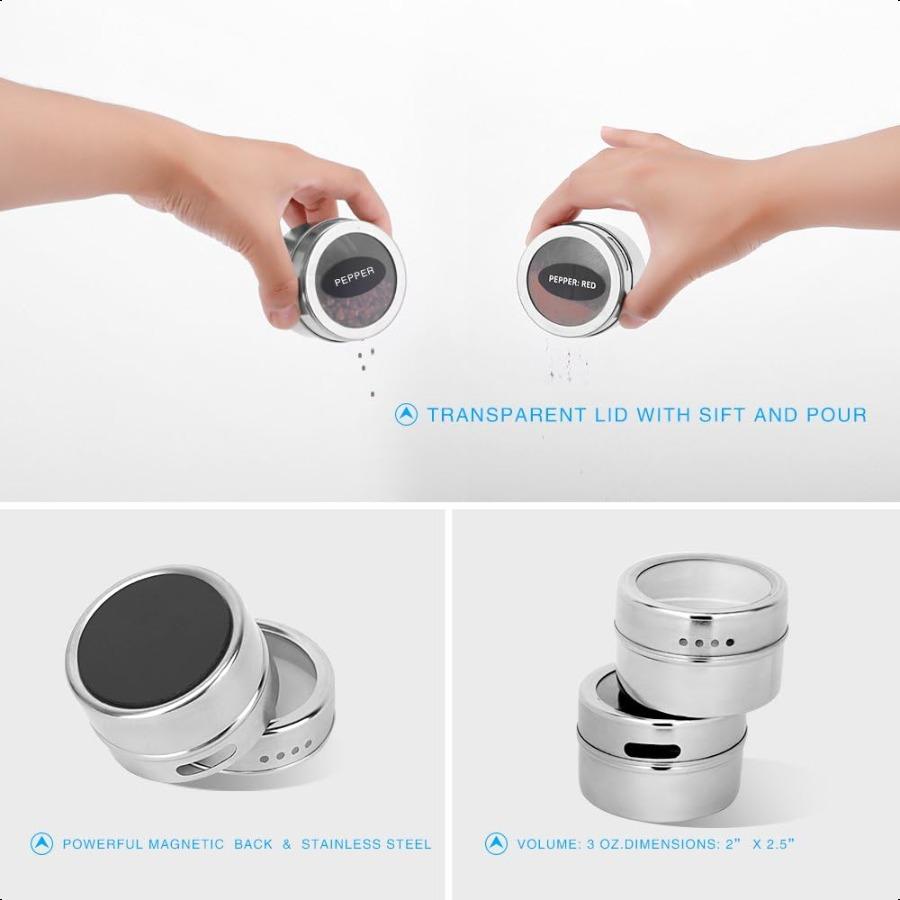 PEPPER

PEPPER: RED

TRANSPARENT LID WITH SIFT AND POUR

POWERFUL MAGNETIC BACK & STAINLESS STEEL

VOLUME: 3 OZ.DIMENSIONS: 2" X 2.5"