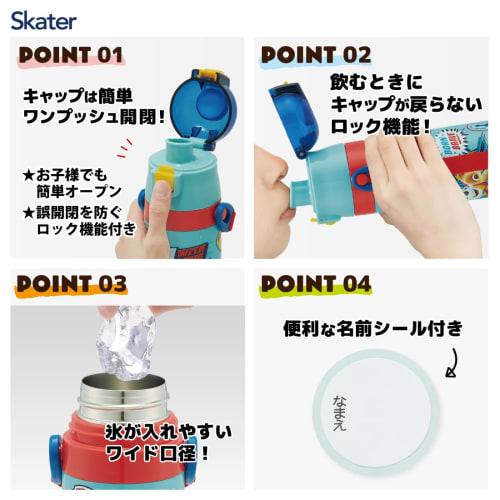 Skater

POINT 01

キャップは簡単
ワンプッシュ開閉！

★お子様でも
簡単オープン
★誤開閉を防ぐ
ロック機能付き

POINT 02

飲むときに
キャップが戻らない
ロック機能！

POINT 03

氷が入れやすい
ワイド口径！

POINT 04

便利な名前シール付き

なまえ