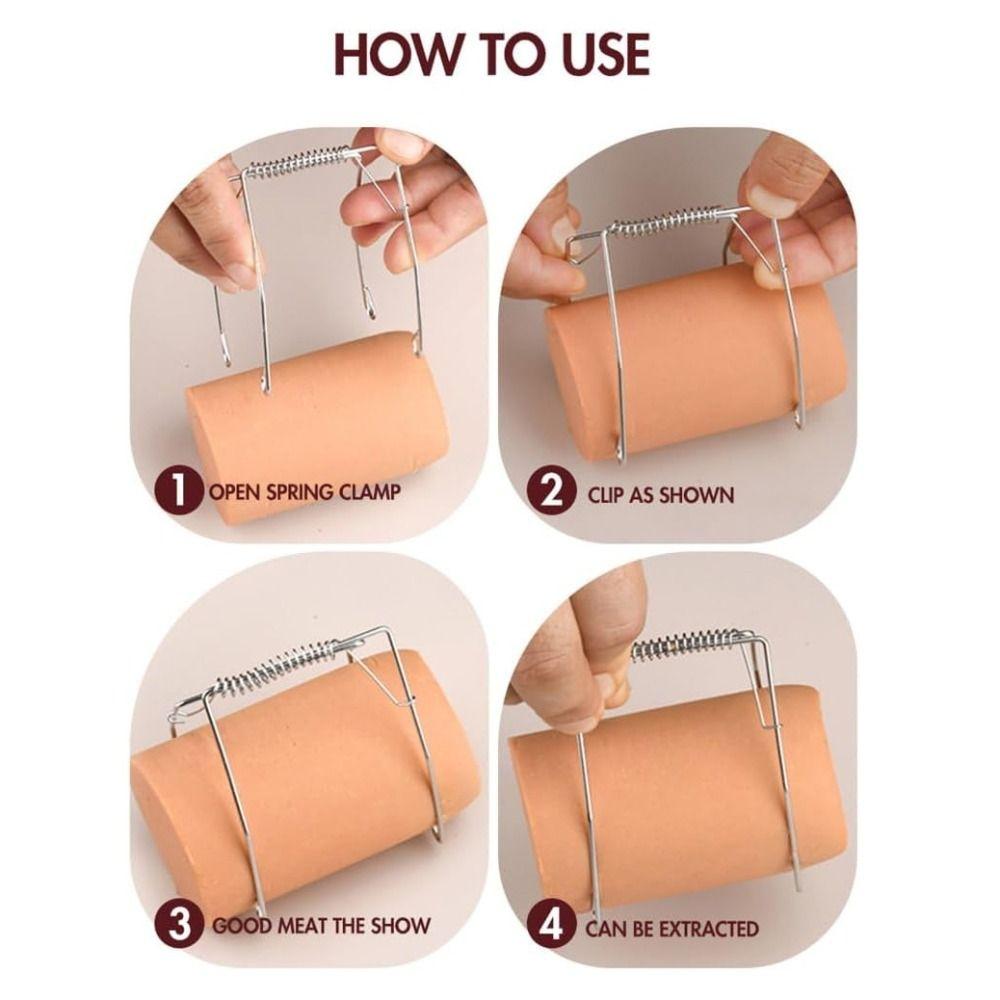 HOW TO USE

1 OPEN SPRING CLAMP

2 CLIP AS SHOWN

3 GOOD MEAT THE SHOW

4 CAN BE EXTRACTED