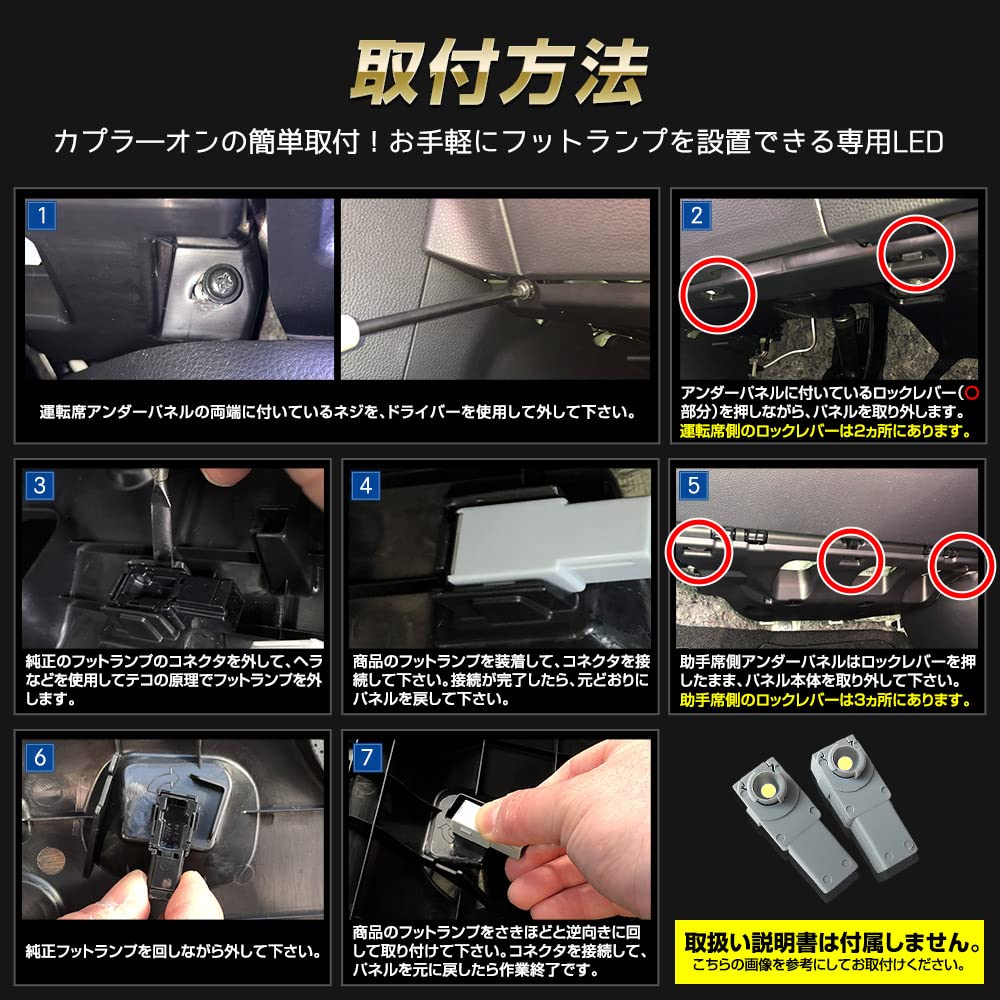 取付方法

カプラーオンの簡単取付！お手軽にフットランプを設置できる専用LED

1

運転席アンダーパネルの両端に付いているネジを、ドライバーを使用して外して下さい。

2

アンダーパネルに付いているロックレバー（○部分）を押しながら、パネルを取り外します。
運転席側のロックレバーは2ヵ所にあります。

3

純正のフットランプのコネクタを外して、ヘラなどを使用してテコの原理でフットランプを外します。

4

商品のフットランプを装着して、コネクタを接続して下さい。接続が完了したら、元どおりにパネルを戻して下さい。

5

助手席側アンダーパネルはロックレバーを押したまま、パネル本体を取り外して下さい。
助手席側のロックレバーは3ヵ所にあります。

6

純正フットランプを回しながら外して下さい。

7

商品のフットランプをさきほどと逆向きに回して取り付けて下さい。コネクタを接続して、パネルを元に戻したら作業終了です。

取扱い説明書は付属しません。
こちらの画像を参考にしてお取付けください。