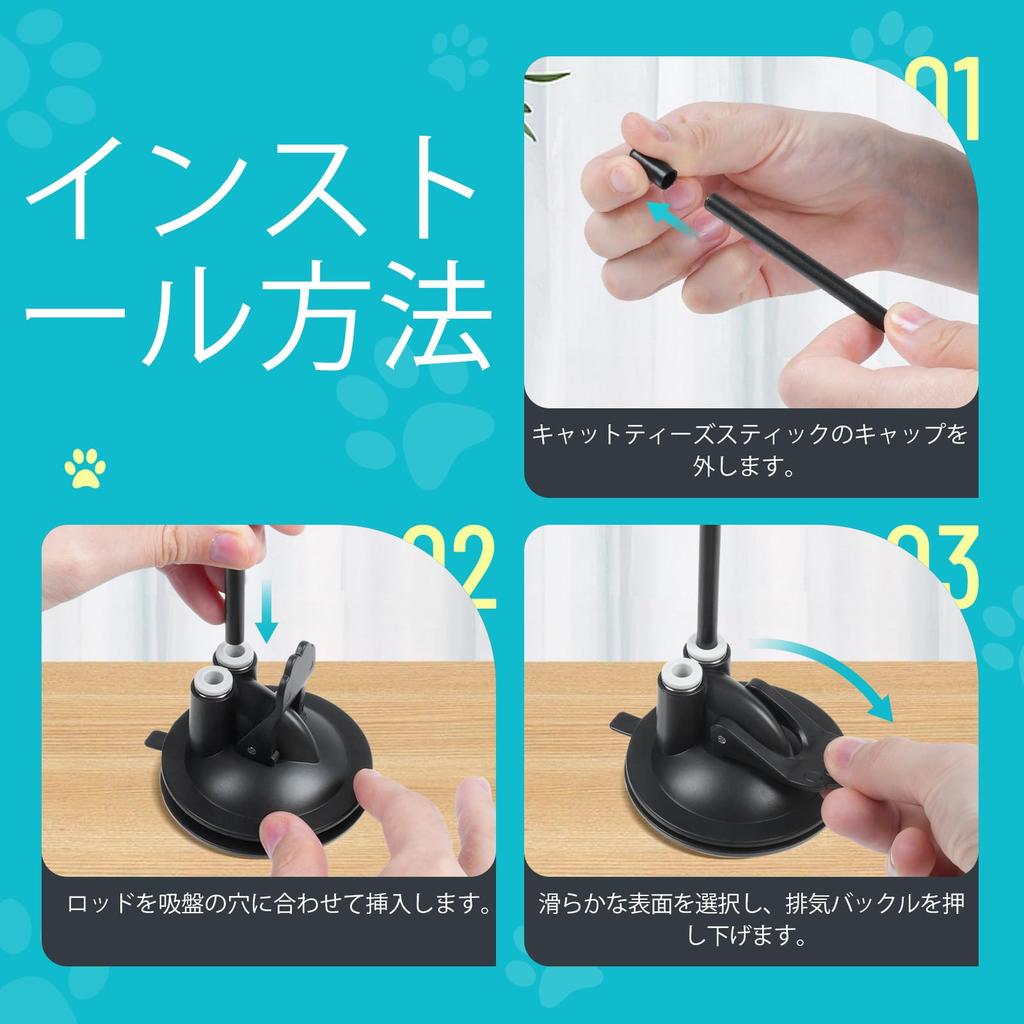 インストール方法

01

キャットティーズスティックのキャップを外します。

02

ロッドを吸盤の穴に合わせて挿入します。

03

滑らかな表面を選択し、排気バックルを押し下げます。