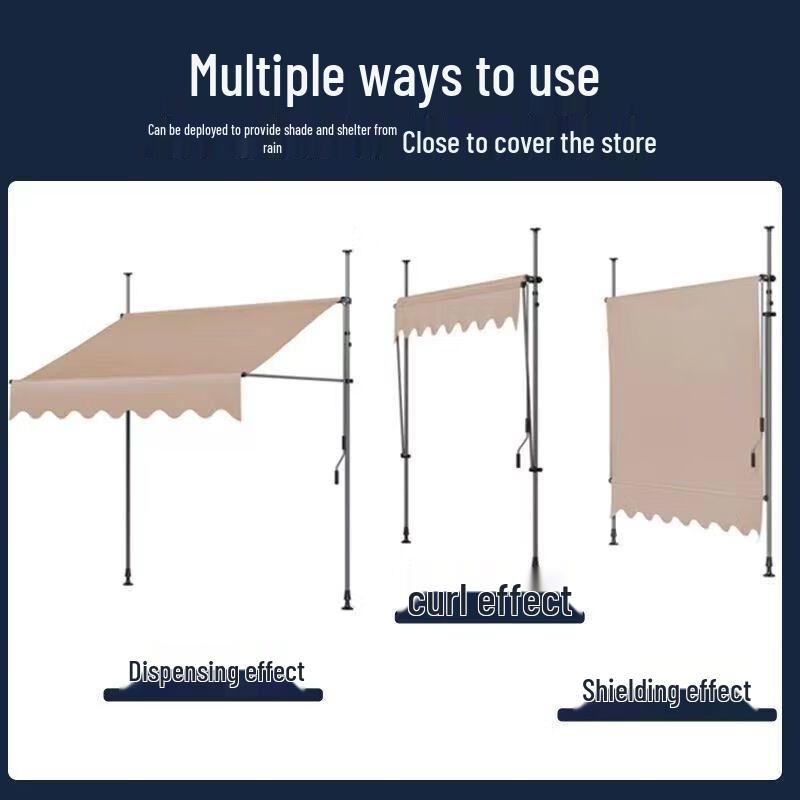 Multiple ways to use

Can be deployed to provide shade and shelter from rain

Close to cover the store

curl effect

Dispensing effect

Shielding effect