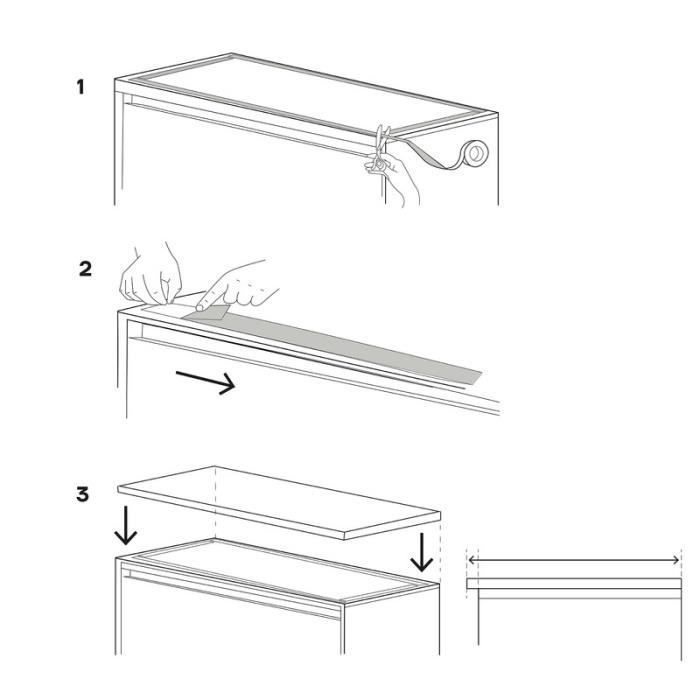 1

2

3