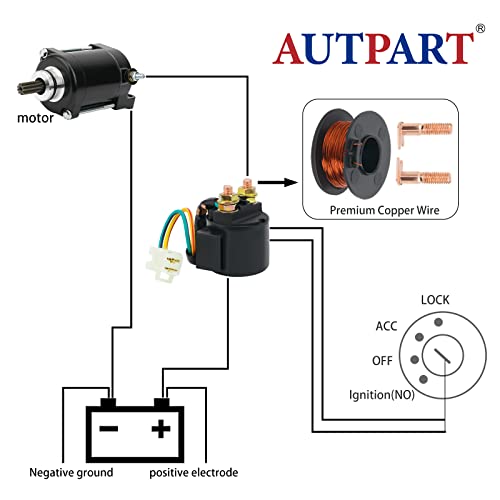 AUTPART®

motor

Premium Copper Wire

LOCK

ACC

OFF

Ignition(NO)

−

+

Negative ground

positive electrode