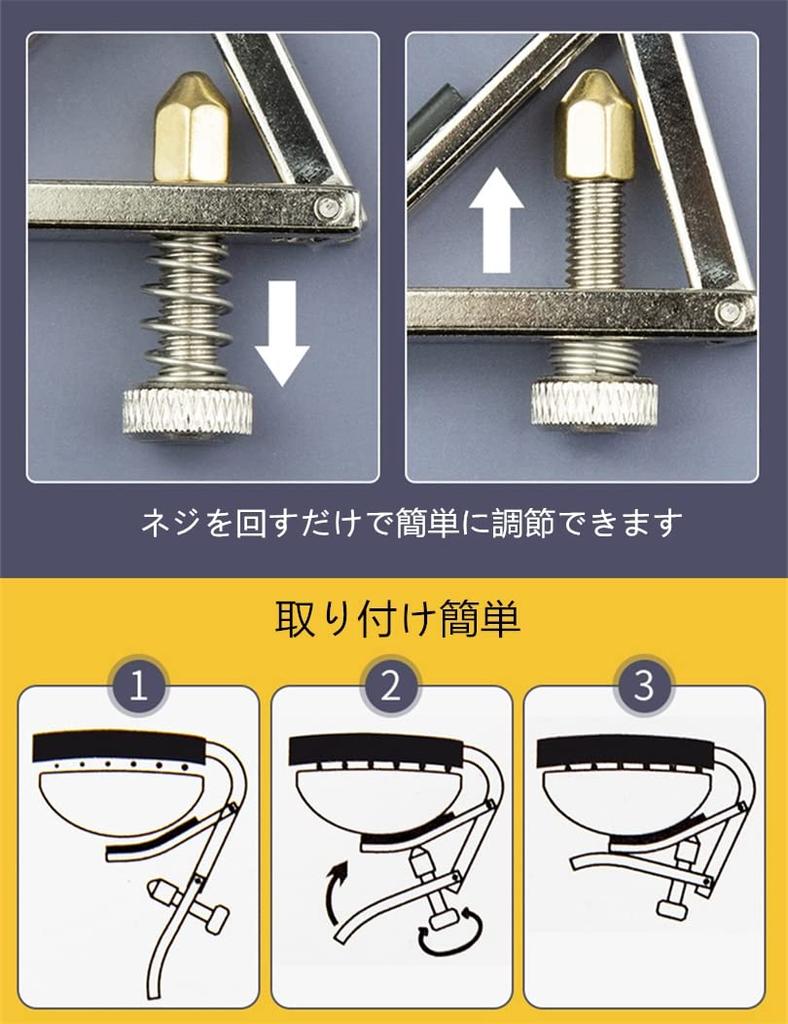 ネジを回すだけで簡単に調節できます

取り付け簡単

1

2

3