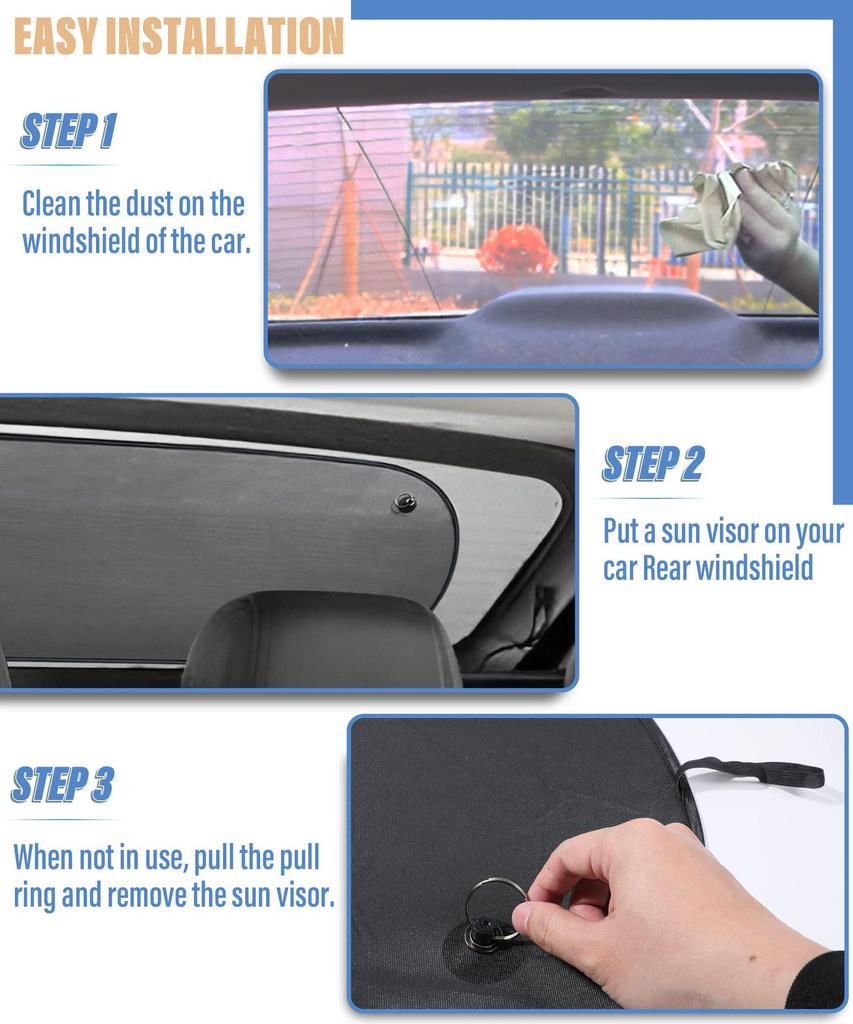 EASY INSTALLATION

STEP 1

Clean the dust on the windshield of the car.

STEP 2

Put a sun visor on your car Rear windshield

STEP 3

When not in use, pull the pull ring and remove the sun visor.