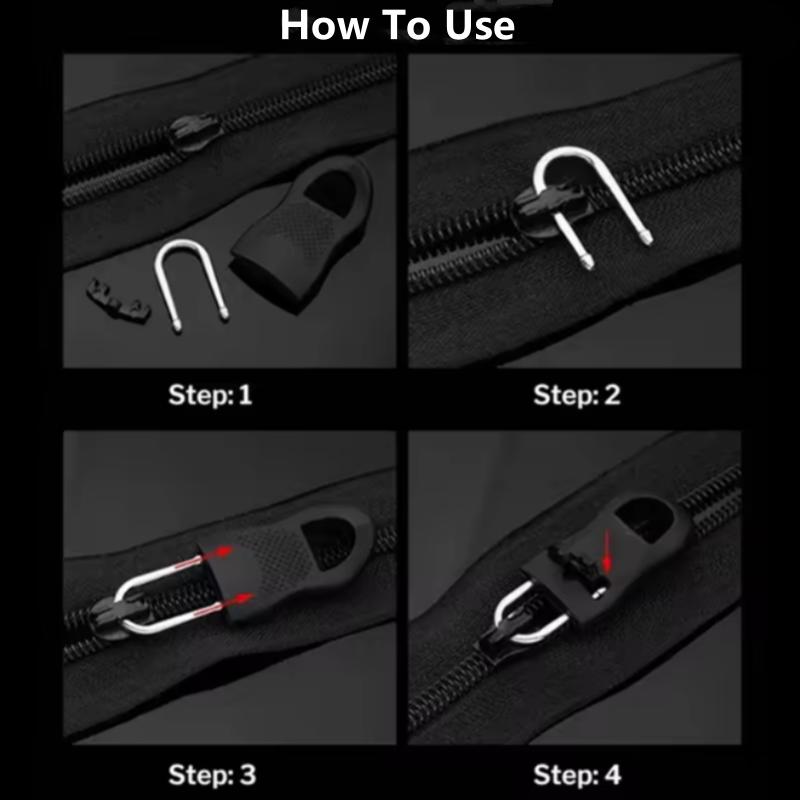 How To Use

Step: 1

Step: 2

Step: 3

Step: 4