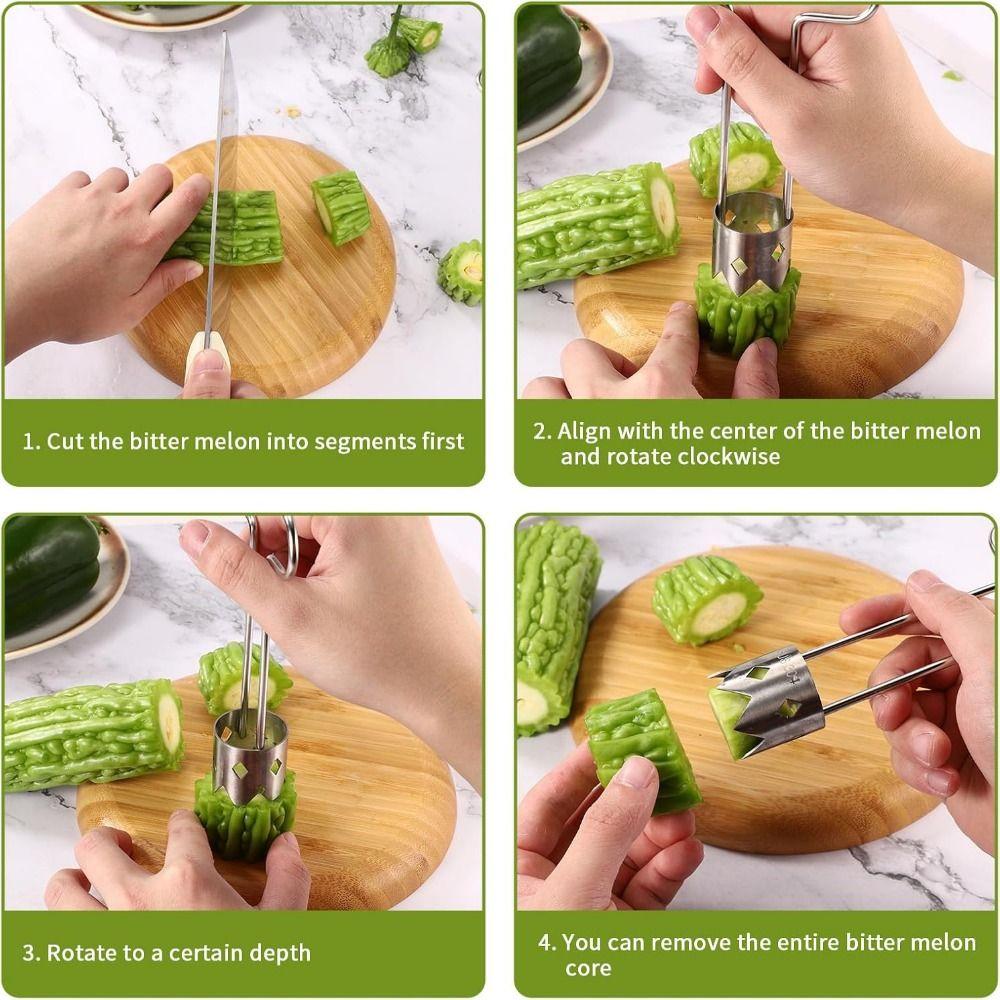 1. Cut the bitter melon into segments first

2. Align with the center of the bitter melon and rotate clockwise

3. Rotate to a certain depth

4. You can remove the entire bitter melon core