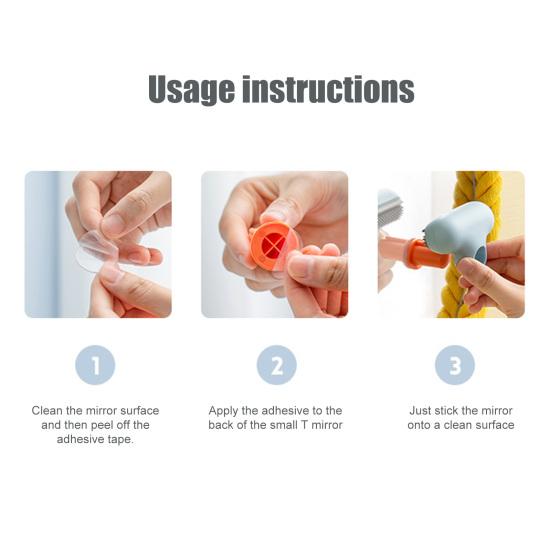 Usage instructions

1

Clean the mirror surface and then peel off the adhesive tape.

2

Apply the adhesive to the back of the small T mirror

3

Just stick the mirror onto a clean surface