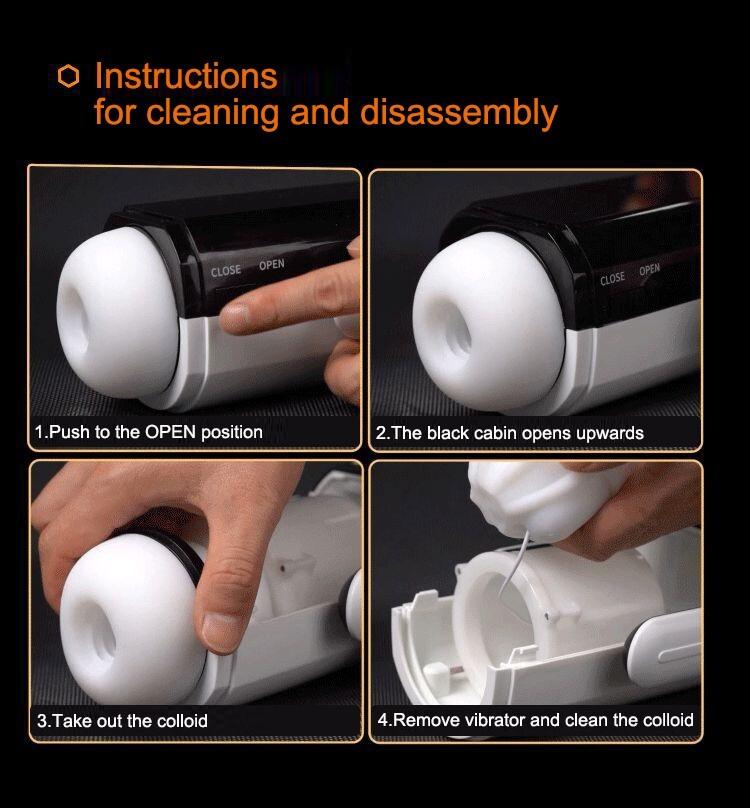 Instructions
for cleaning and disassembly

CLOSE OPEN

1.Push to the OPEN position

CLOSE OPEN

2.The black cabin opens upwards

3.Take out the colloid

4.Remove vibrator and clean the colloid