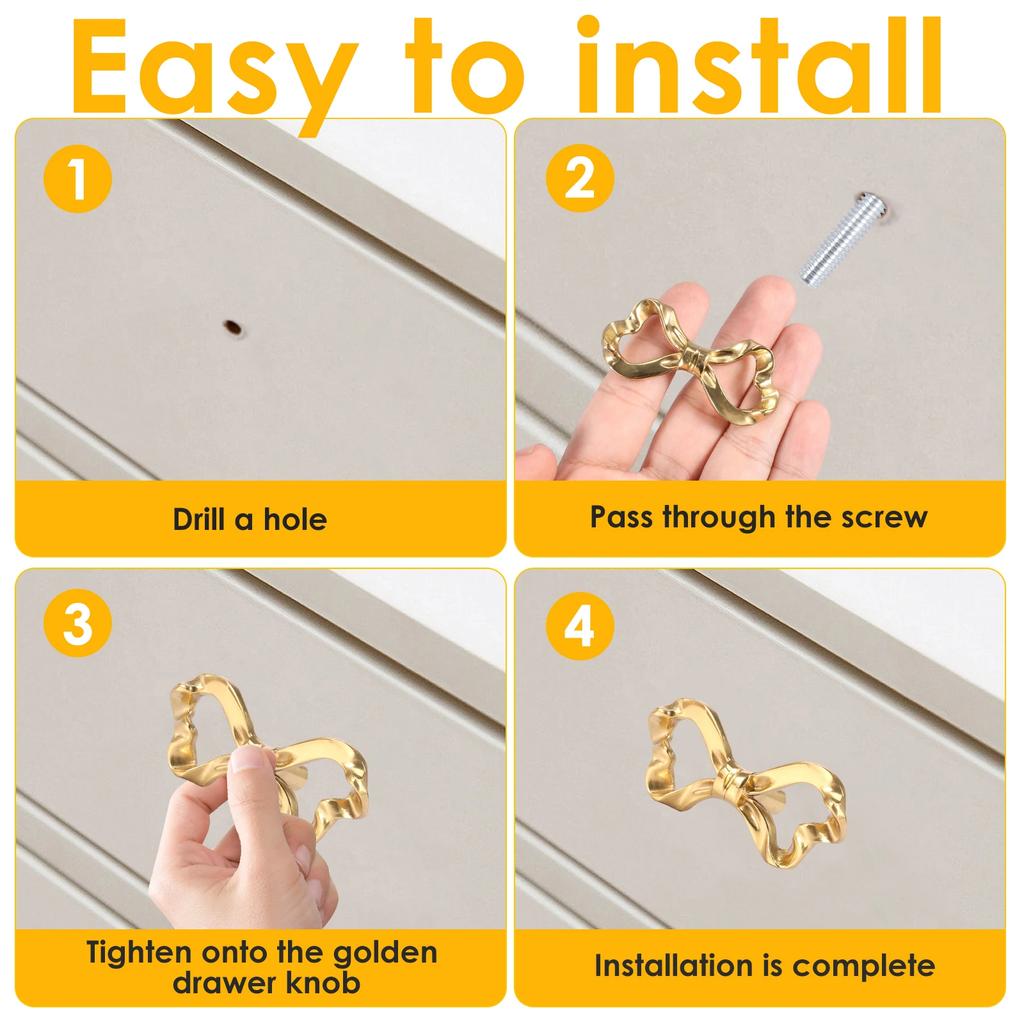 Easy to install

1

Drill a hole

2

Pass through the screw

3

Tighten onto the golden drawer knob

4

Installation is complete