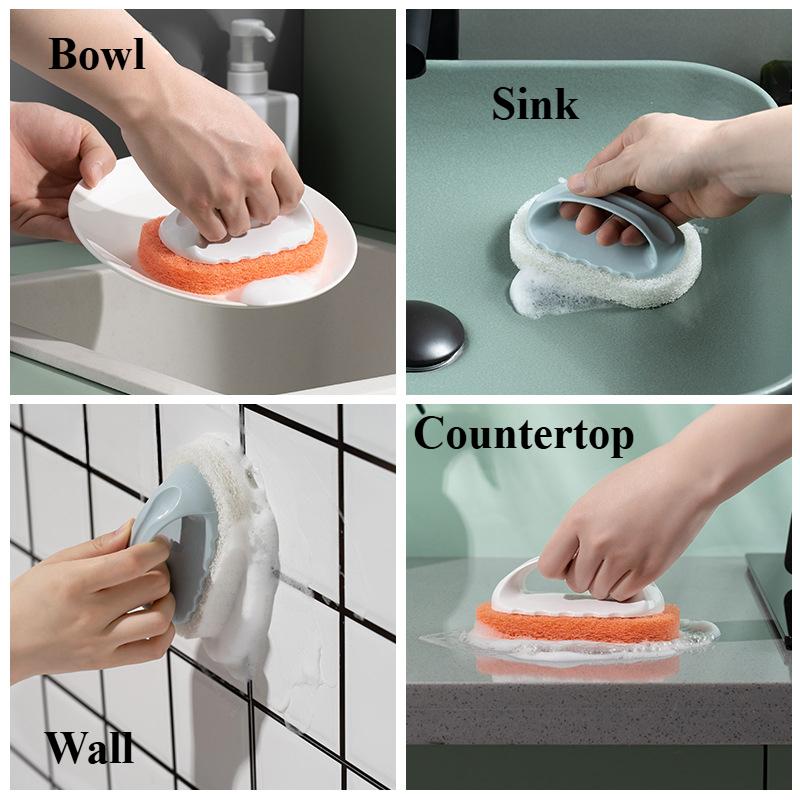 Bowl

Sink

Countertop

Wall