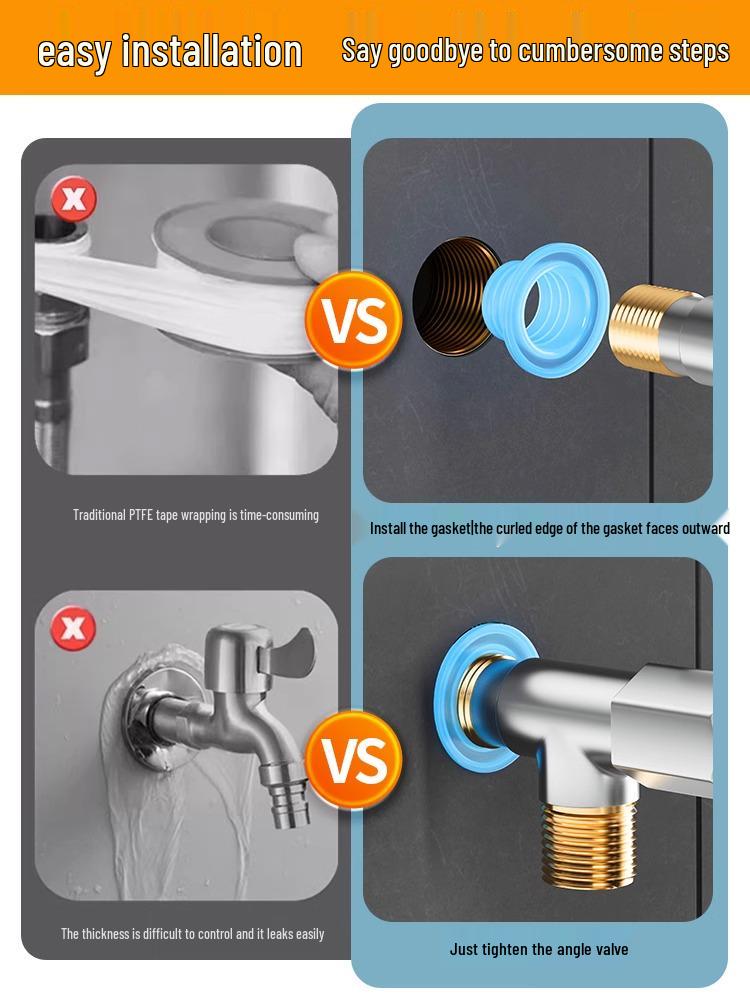 easy installation Say goodbye to cumbersome steps

VS

Traditional PTFE tape wrapping is time-consuming

Install the gasket|the curled edge of the gasket faces outward

VS

The thickness is difficult to control and it leaks easily

Just tighten the angle valve