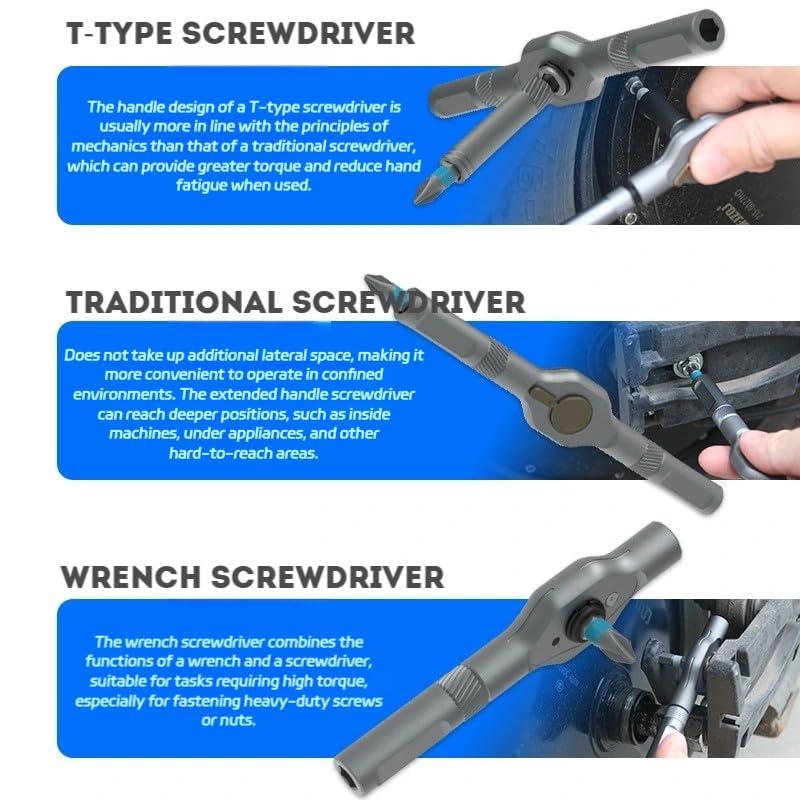 T-TYPE SCREWDRIVER

The handle design of a T-type screwdriver is usually more in line with the principles of mechanics than that of a traditional screwdriver, which can provide greater torque and reduce hand fatigue when used.

TRADITIONAL SCREWDRIVER

Does not take up additional lateral space, making it more convenient to operate in confined environments. The extended handle screwdriver can reach deeper positions, such as inside machines, under appliances, and other hard-to-reach areas.

WRENCH SCREWDRIVER

The wrench screwdriver combines the functions of a wrench and a screwdriver, suitable for tasks requiring high torque, especially for fastening heavy-duty screws or nuts.