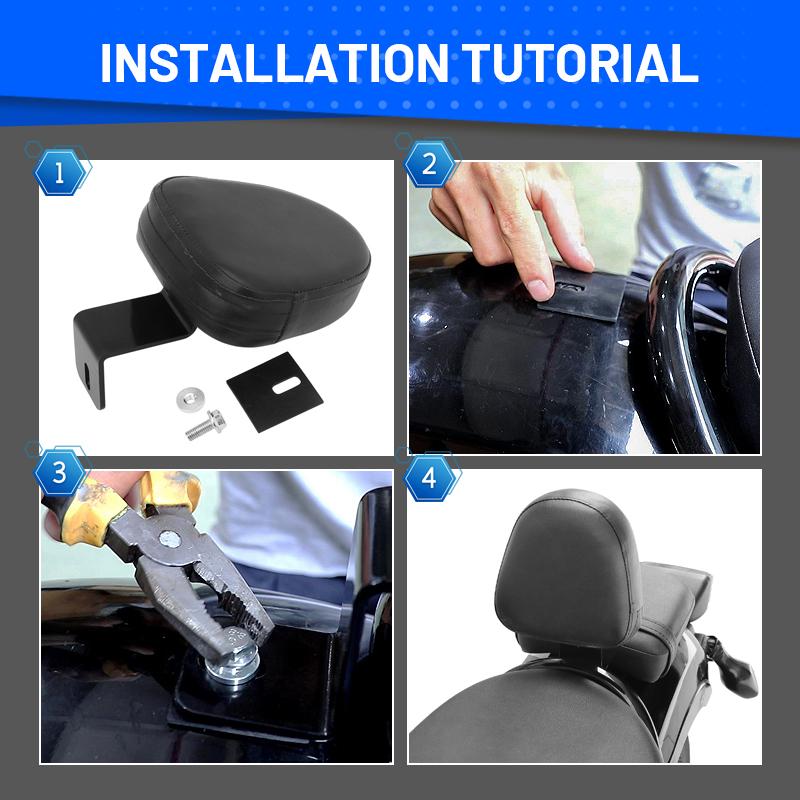 INSTALLATION TUTORIAL

1

2

3

4