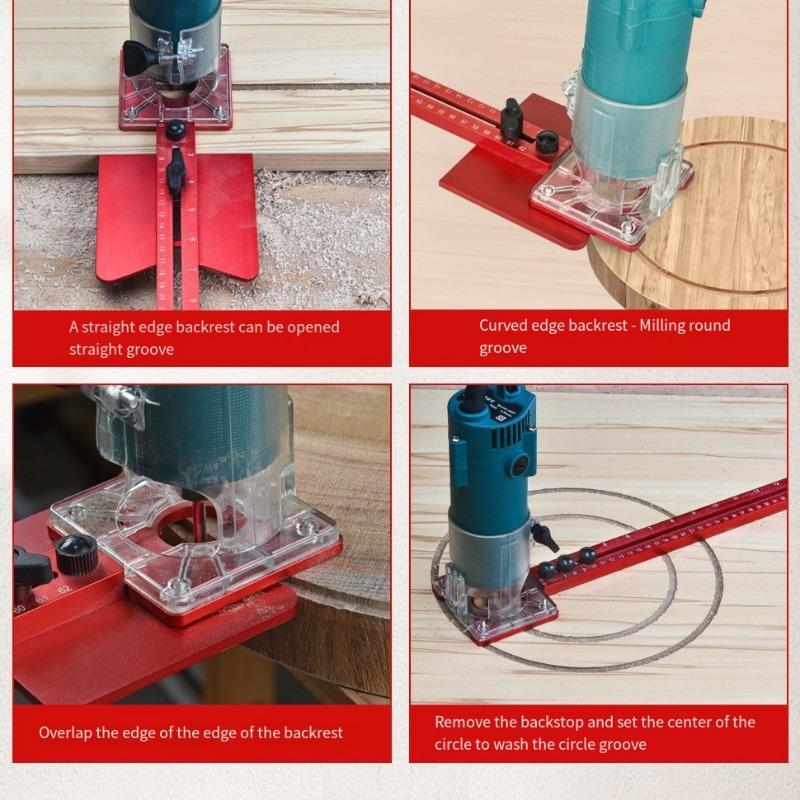 A straight edge backrest can be opened straight groove

Curved edge backrest - Milling round groove

Overlap the edge of the edge of the backrest

Remove the backstop and set the center of the circle to wash the circle groove