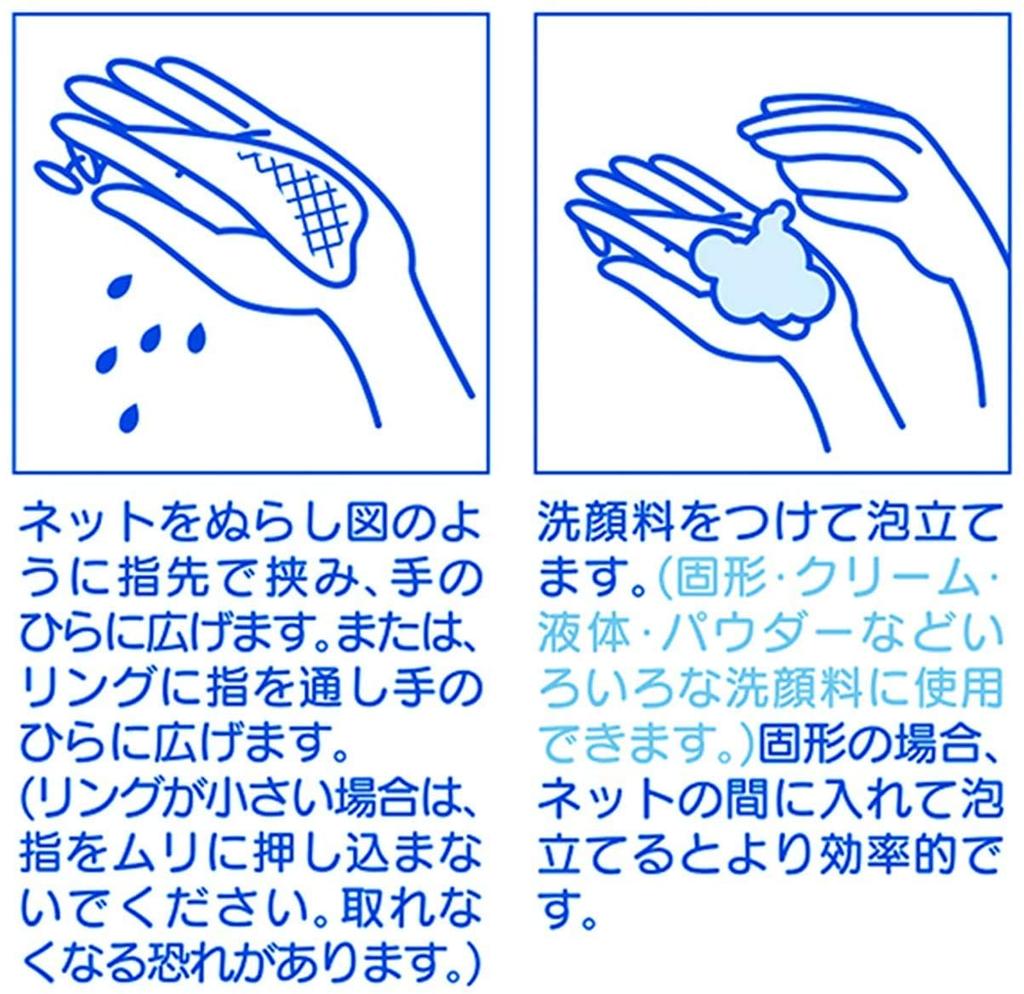 ネットをぬらし図のように指先で挟み、手のひらに広げます。または、リングに指を通し手のひらに広げます。
(リングが小さい場合は、指をムリに押し込まないでください。取れなくなる恐れがあります。)

洗顔料をつけて泡立てます。(固形・クリーム・液体・パウダーなどいろいろな洗顔料に使用できます。)固形の場合、ネットの間に入れて泡立てるとより効率的です。