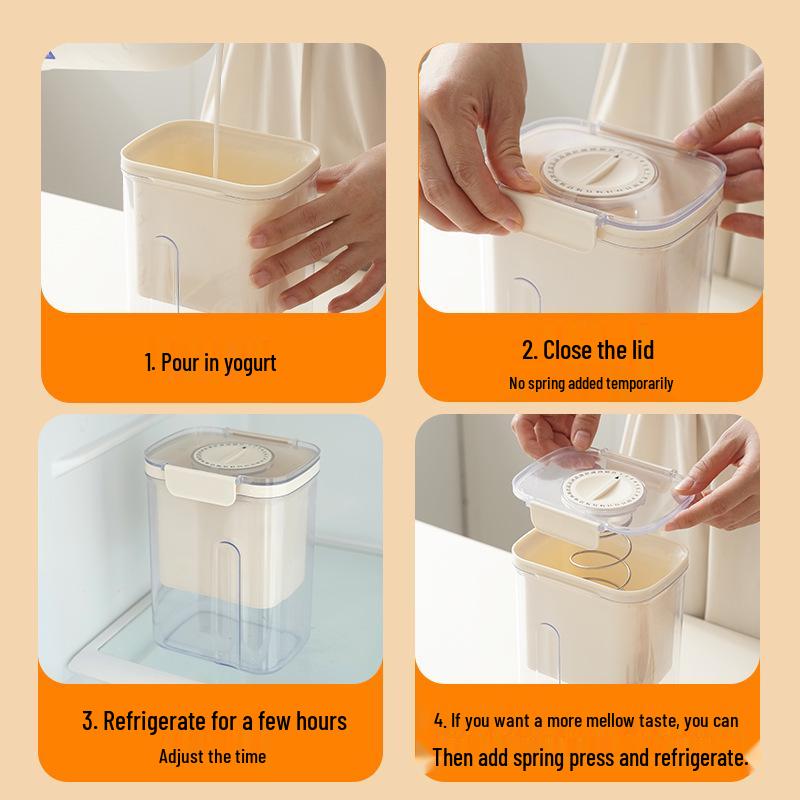 1. Pour in yogurt

2. Close the lid

No spring added temporarily

3. Refrigerate for a few hours

Adjust the time

4. If you want a more mellow taste, you can Then add spring press and refrigerate.