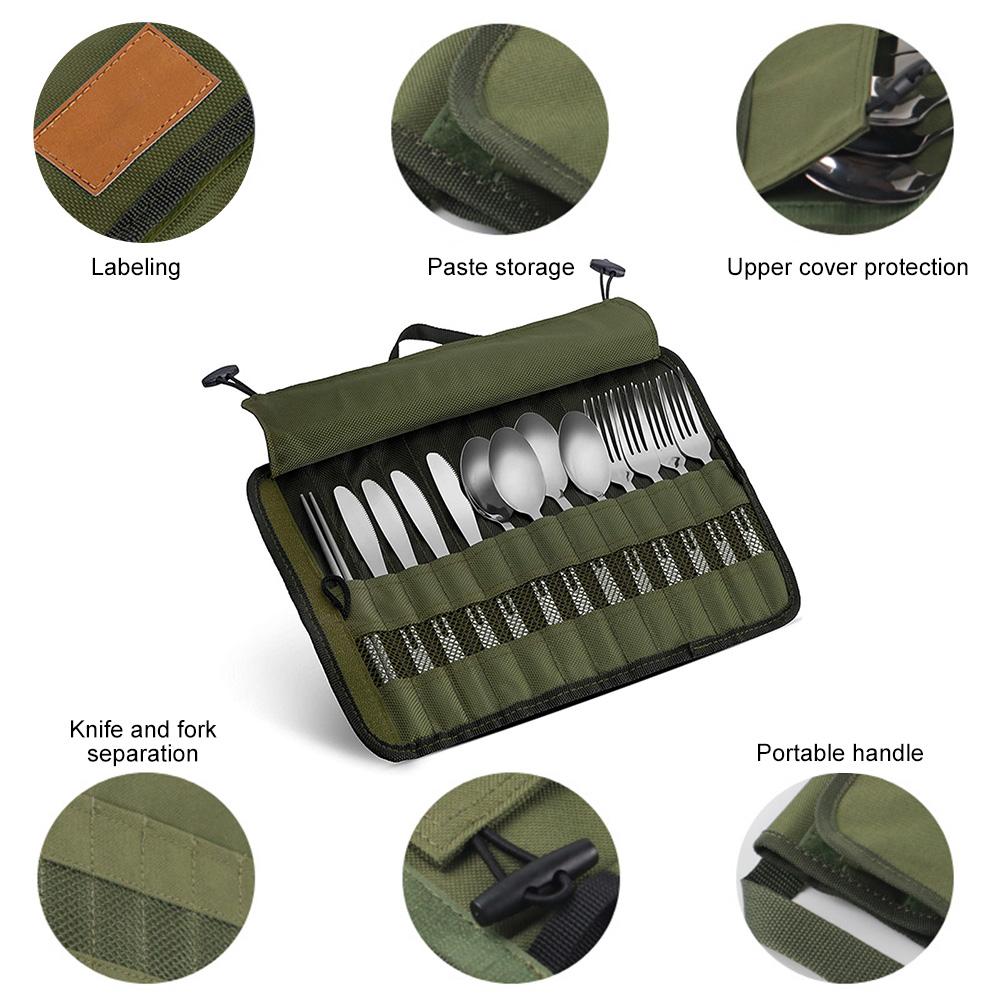 Labeling

Paste storage

Upper cover protection

Knife and fork separation

Portable handle