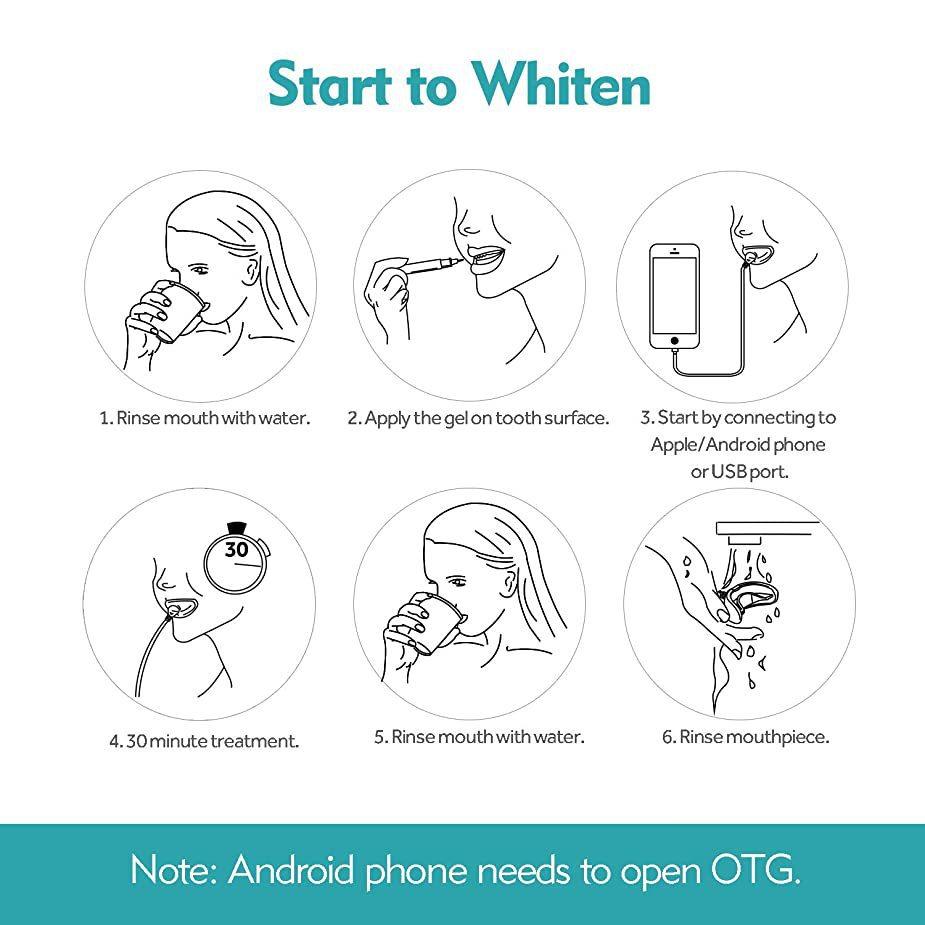 Start to Whiten

1. Rinse mouth with water.

2. Apply the gel on tooth surface.

3. Start by connecting to Apple/Android phone or USB port.

30

4. 30 minute treatment.

5. Rinse mouth with water.

6. Rinse mouthpiece.

Note: Android phone needs to open OTG.