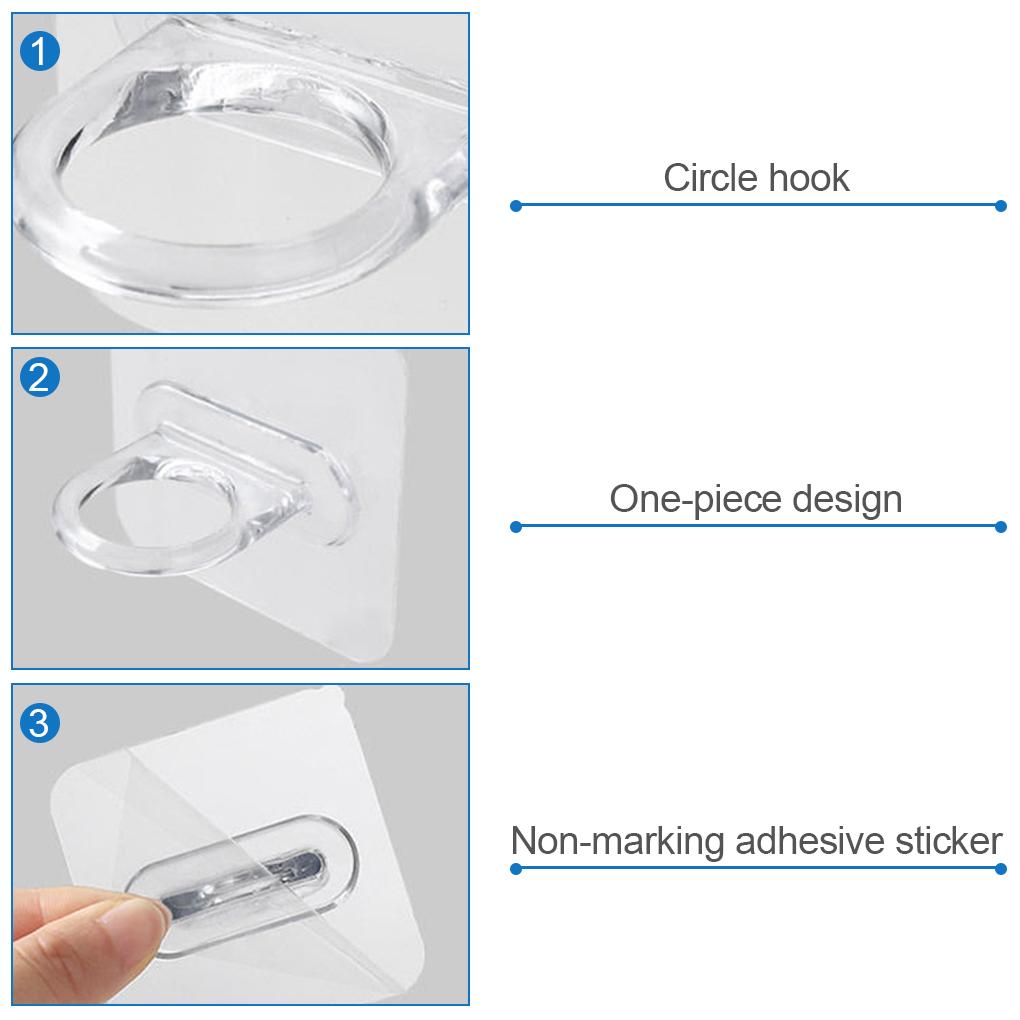 1

Circle hook

2

One-piece design

3

Non-marking adhesive sticker