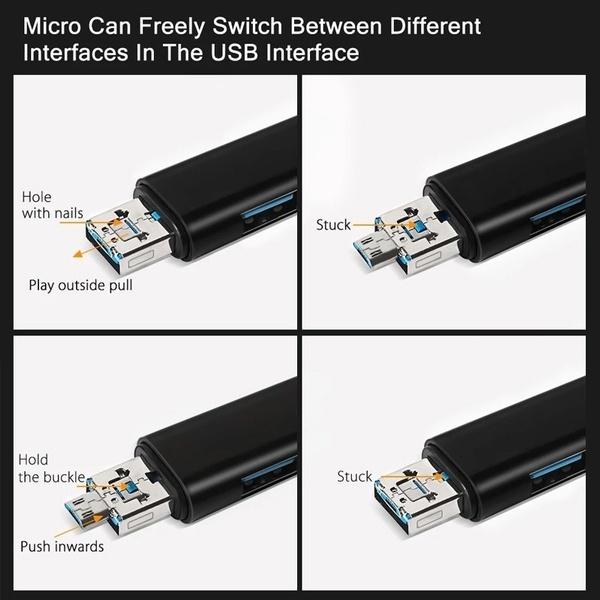 Micro Can Freely Switch Between Different Interfaces In The USB Interface

Hole with nails

Play outside pull

Stuck

Hold the buckle

Push inwards

Stuck