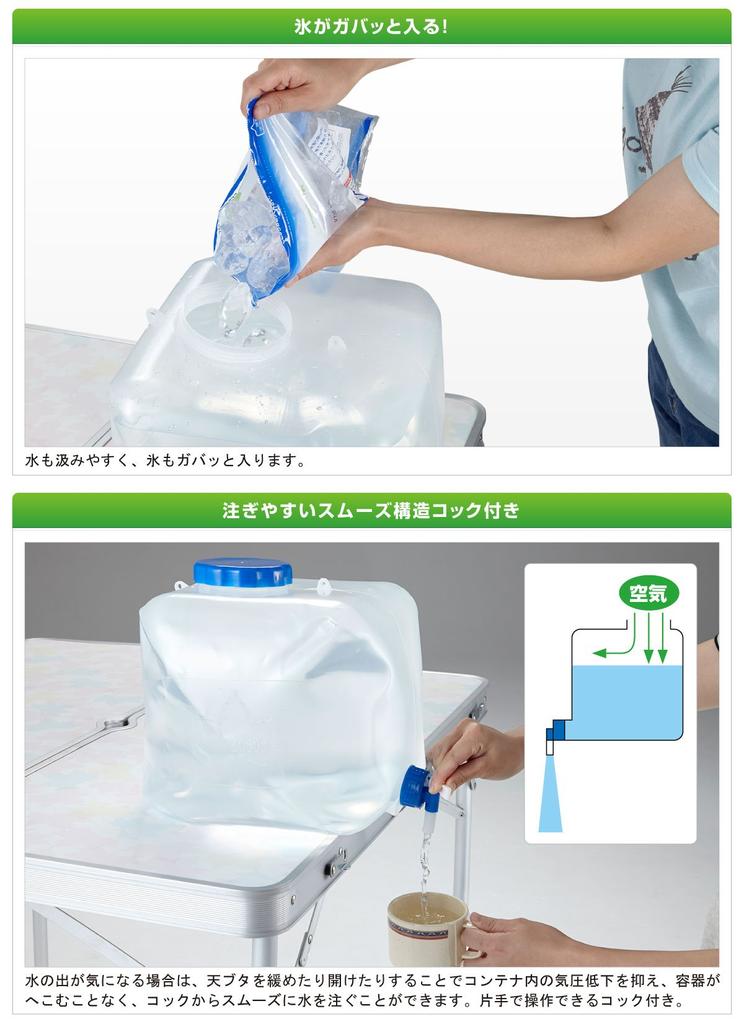 氷がガバッと入る!

水も汲みやすく、氷もガバッと入ります。

注ぎやすいスムーズ構造コック付き

空気

水の出が気になる場合は、天ブタを緩めたり開けたりすることでコンテナ内の気圧低下を抑え、容器がへこむことなく、コックからスムーズに水を注ぐことができます。片手で操作できるコック付き。