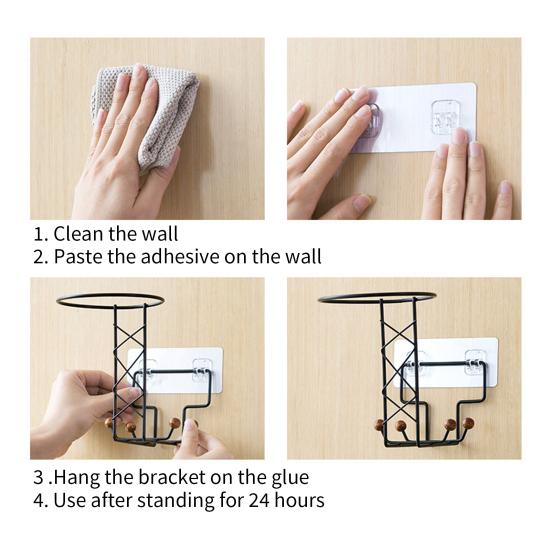 1. Clean the wall
2. Paste the adhesive on the wall

3 .Hang the bracket on the glue
4. Use after standing for 24 hours