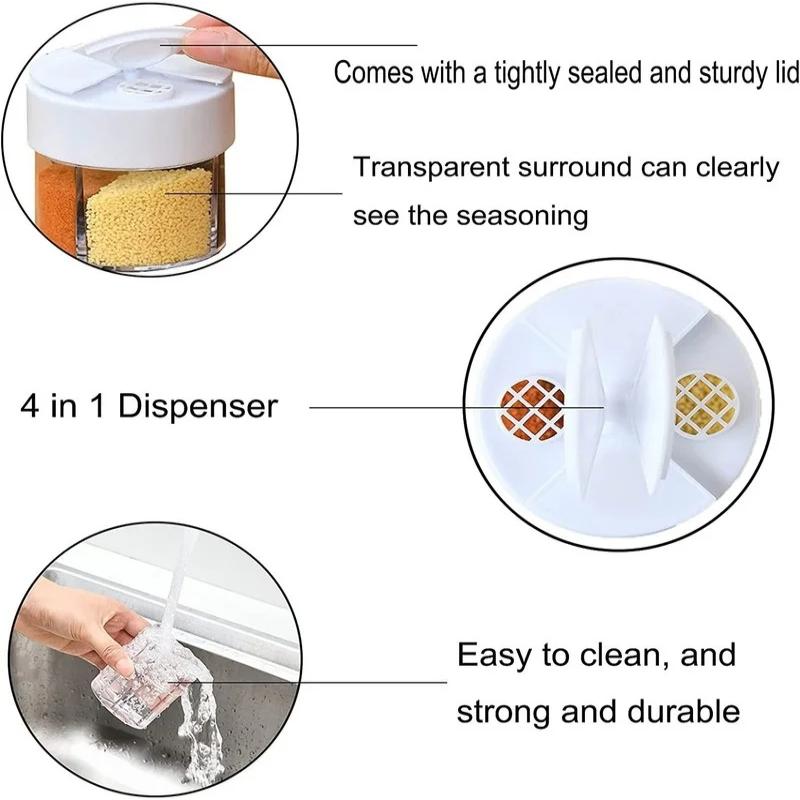 Comes with a tightly sealed and sturdy lid

Transparent surround can clearly see the seasoning

4 in 1 Dispenser

Easy to clean, and strong and durable