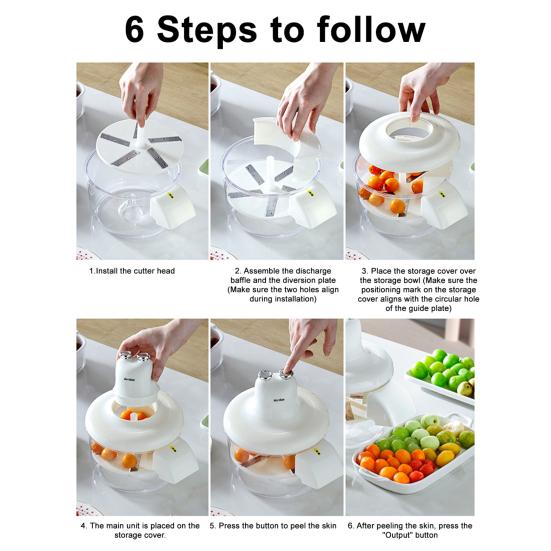 6 Steps to follow

1.Install the cutter head

2. Assemble the discharge baffle and the diversion plate (Make sure the two holes align during installation)

3. Place the storage cover over the storage bowl (Make sure the positioning mark on the storage cover aligns with the circular hole of the guide plate)

4. The main unit is placed on the storage cover.

5. Press the button to peel the skin

6. After peeling the skin, press the "Output" button