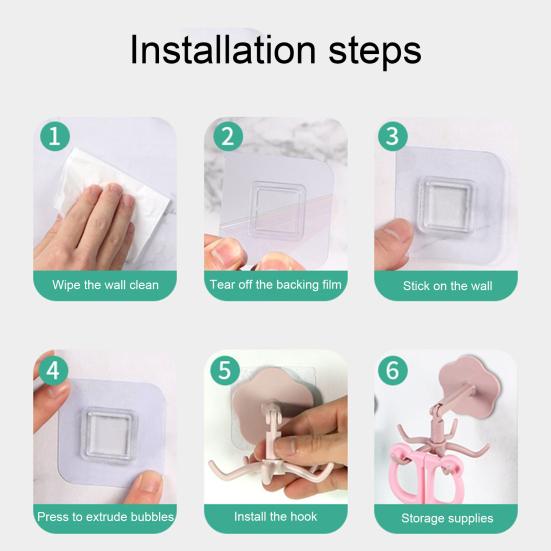 Installation steps

1
Wipe the wall clean

2
Tear off the backing film

3
Stick on the wall

4
Press to extrude bubbles

5
Install the hook

6
Storage supplies