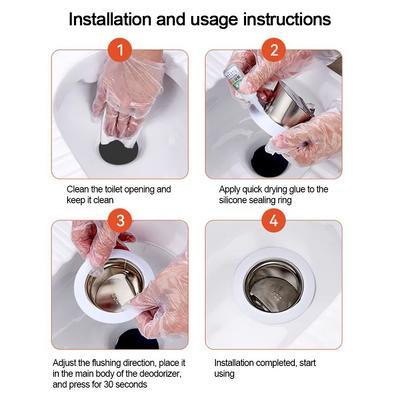 Installation and usage instructions

1

Clean the toilet opening and keep it clean

2

Apply quick drying glue to the silicone sealing ring

3

Adjust the flushing direction, place it in the main body of the deodorizer, and press for 30 seconds

4

Installation completed, start using