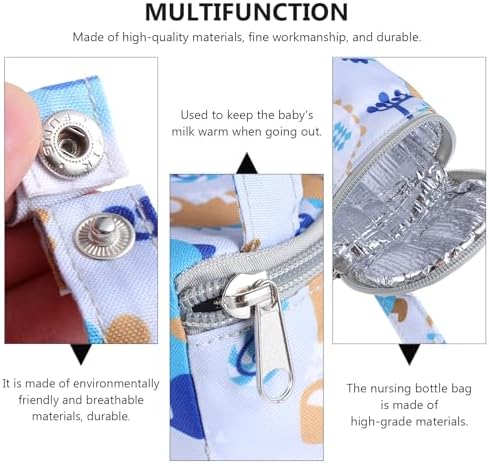 MULTIFUNCTION

Made of high-quality materials, fine workmanship, and durable.

Used to keep the baby's milk warm when going out.

It is made of environmentally friendly and breathable materials, durable.

The nursing bottle bag is made of high-grade materials.