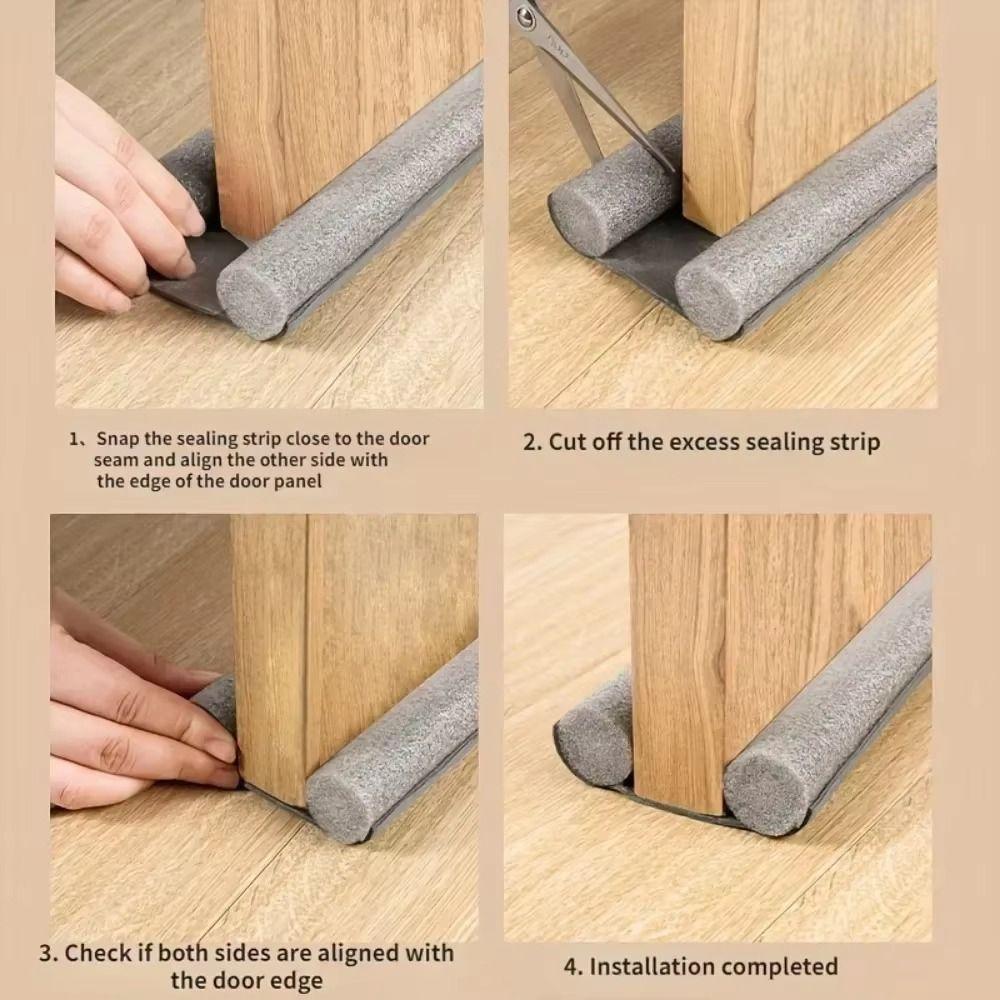 1、Snap the sealing strip close to the door seam and align the other side with the edge of the door panel

2. Cut off the excess sealing strip

3. Check if both sides are aligned with the door edge

4. Installation completed