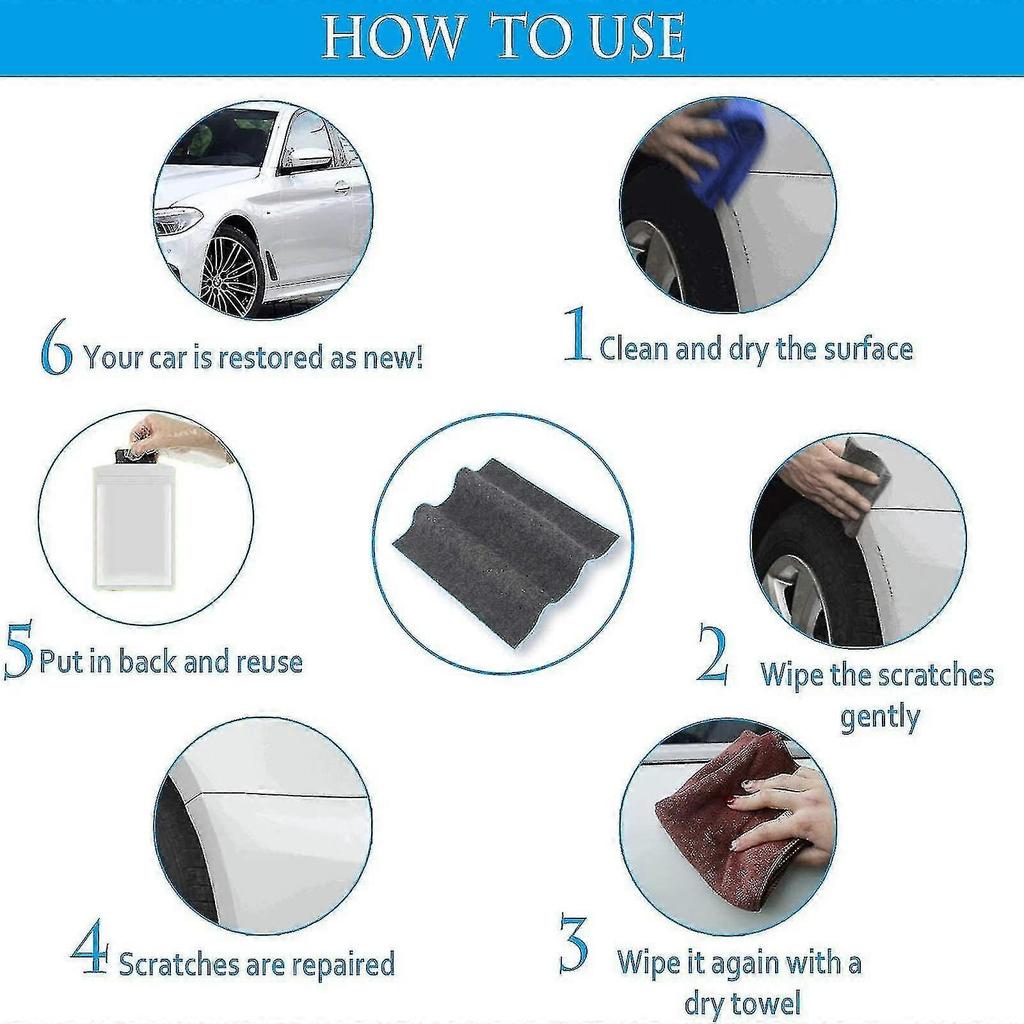 HOW TO USE

6 Your car is restored as new!

1 Clean and dry the surface

5 Put in back and reuse

2 Wipe the scratches gently

4 Scratches are repaired

3 Wipe it again with a dry towel