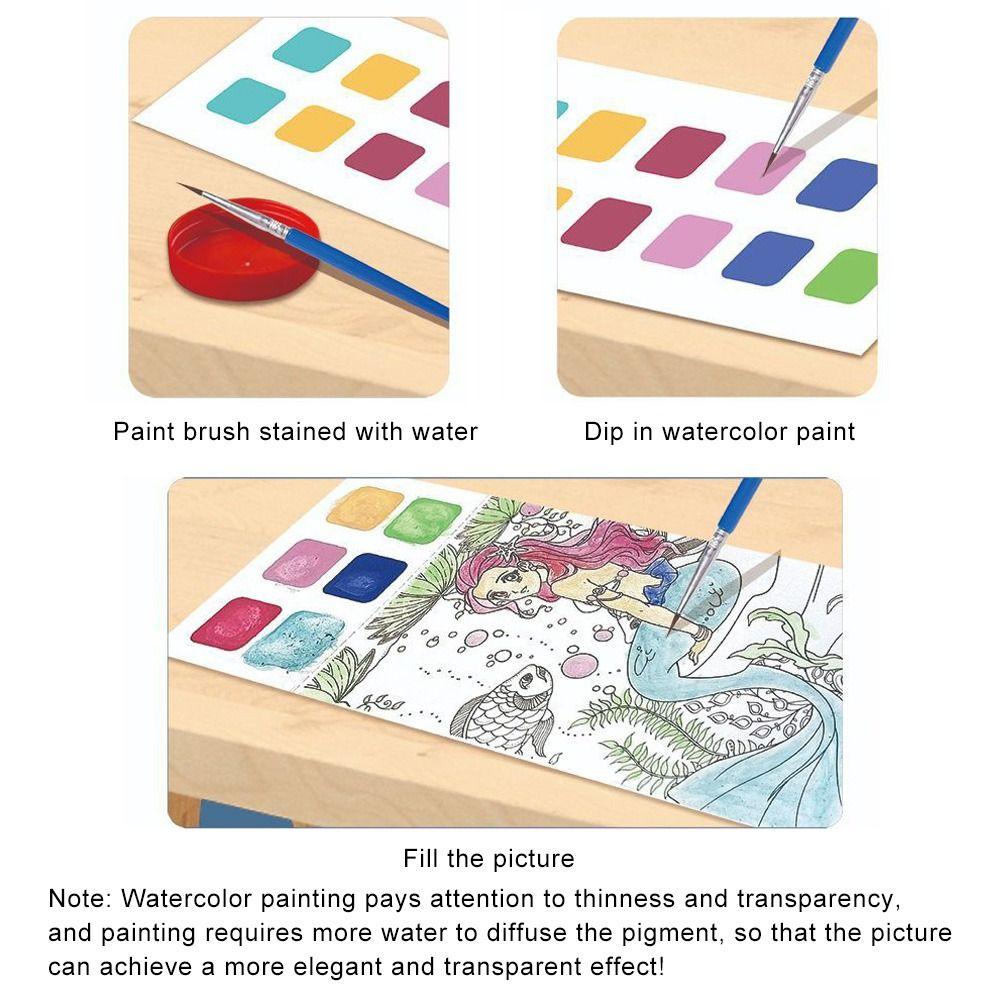 Paint brush stained with water

Dip in watercolor paint

Fill the picture

Note: Watercolor painting pays attention to thinness and transparency, and painting requires more water to diffuse the pigment, so that the picture can achieve a more elegant and transparent effect!