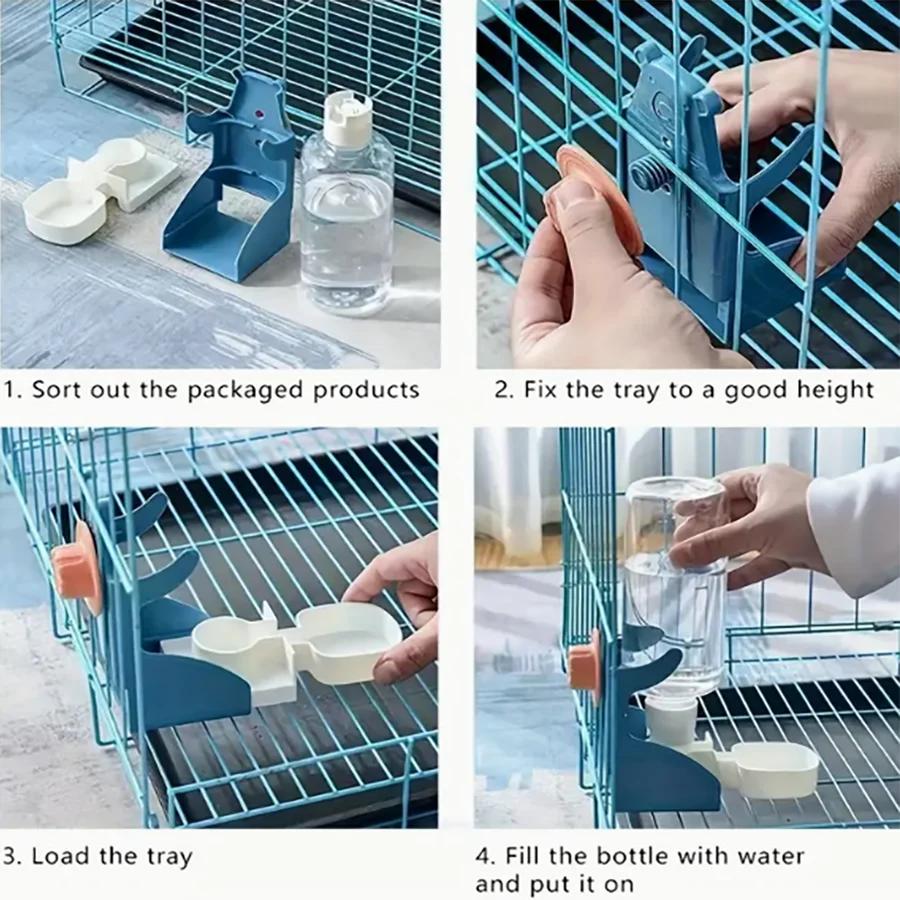 1. Sort out the packaged products

2. Fix the tray to a good height

3. Load the tray

4. Fill the bottle with water and put it on