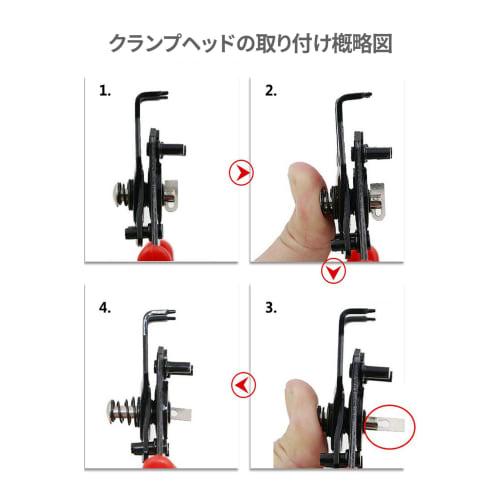 クランプヘッドの取り付け概略図

1.

2.

4.

3.