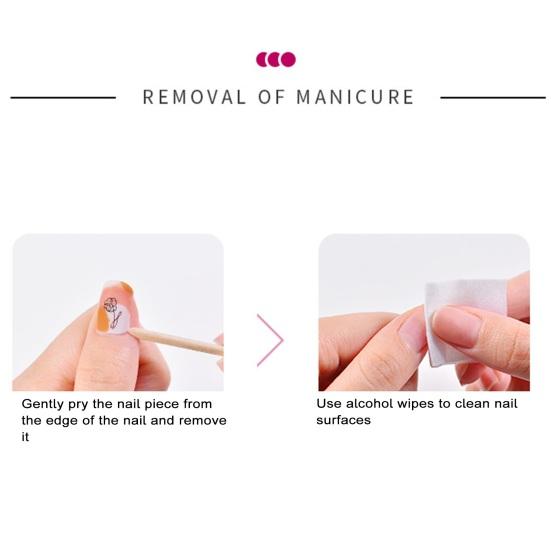 REMOVAL OF MANICURE

Gently pry the nail piece from the edge of the nail and remove it

Use alcohol wipes to clean nail surfaces