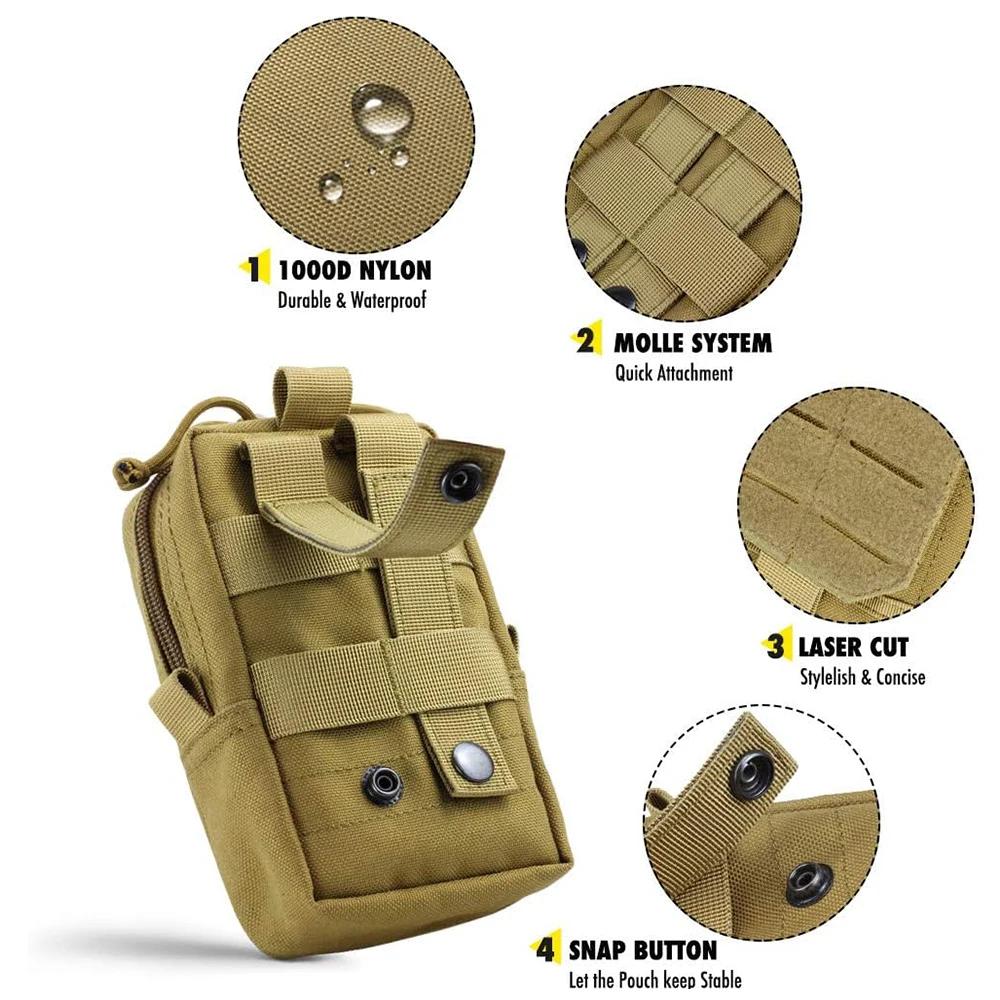 1 1000D NYLON
Durable & Waterproof

2 MOLLE SYSTEM
Quick Attachment

3 LASER CUT
Stylelish & Concise

4 SNAP BUTTON
Let the Pouch keep Stable