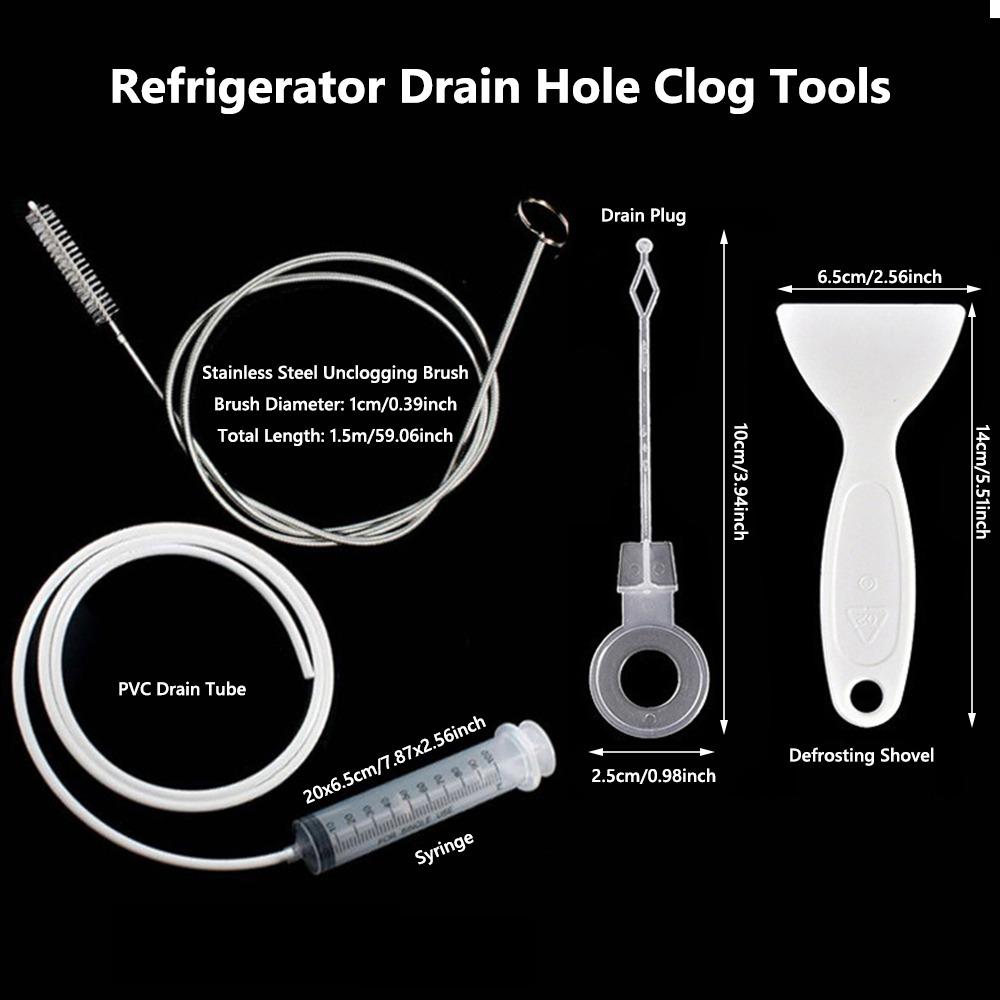 Refrigerator Drain Hole Clog Tools

Stainless Steel Unclogging Brush
Brush Diameter: 1cm/0.39inch
Total Length: 1.5m/59.06inch

Drain Plug

10cm/3.94inch

2.5cm/0.98inch

6.5cm/2.56inch

14cm/5.51inch

Defrosting Shovel

PVC Drain Tube

20x6.5cm/7.87x2.56inch

Syringe