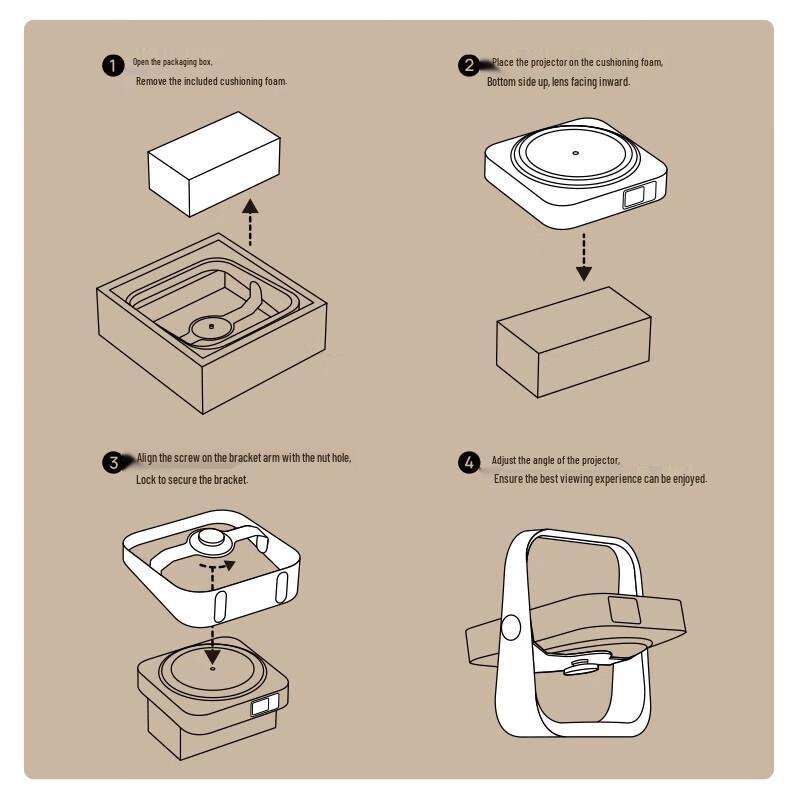 1 Open the packaging box,
Remove the included cushioning foam.

2 Place the projector on the cushioning foam,
Bottom side up, lens facing inward.

3 Align the screw on the bracket arm with the nut hole,
Lock to secure the bracket.

4 Adjust the angle of the projector,
Ensure the best viewing experience can be enjoyed.