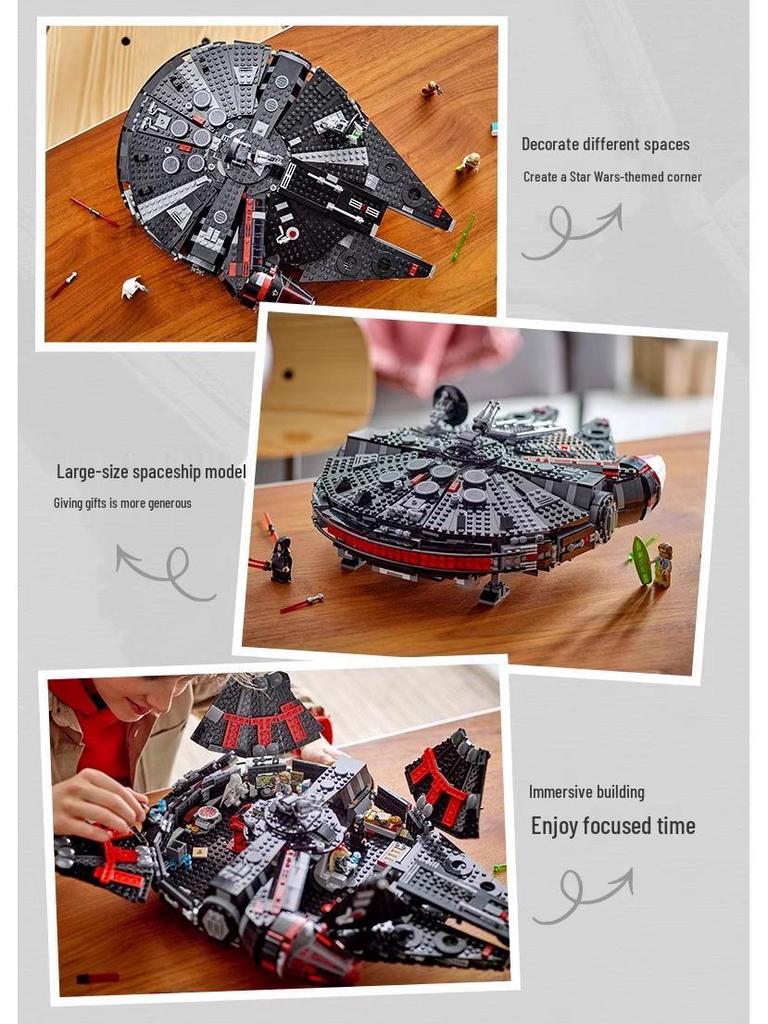 Decorate different spaces
Create a Star Wars-themed corner

Large-size spaceship model
Giving gifts is more generous

Immersive building
Enjoy focused time