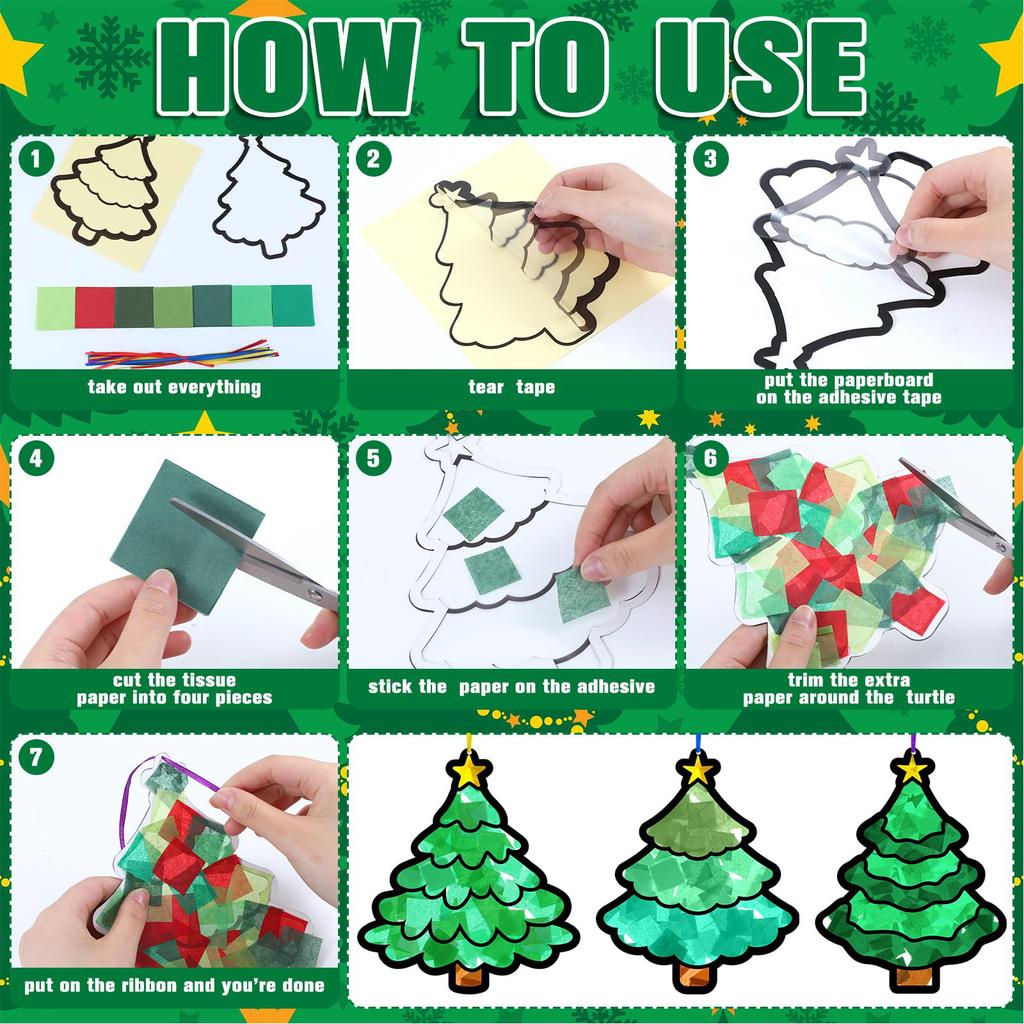 HOW TO USE

1
take out everything

2
tear tape

3
put the paperboard on the adhesive tape

4
cut the tissue paper into four pieces

5
stick the paper on the adhesive

6
trim the extra paper around the turtle

7
put on the ribbon and you're done