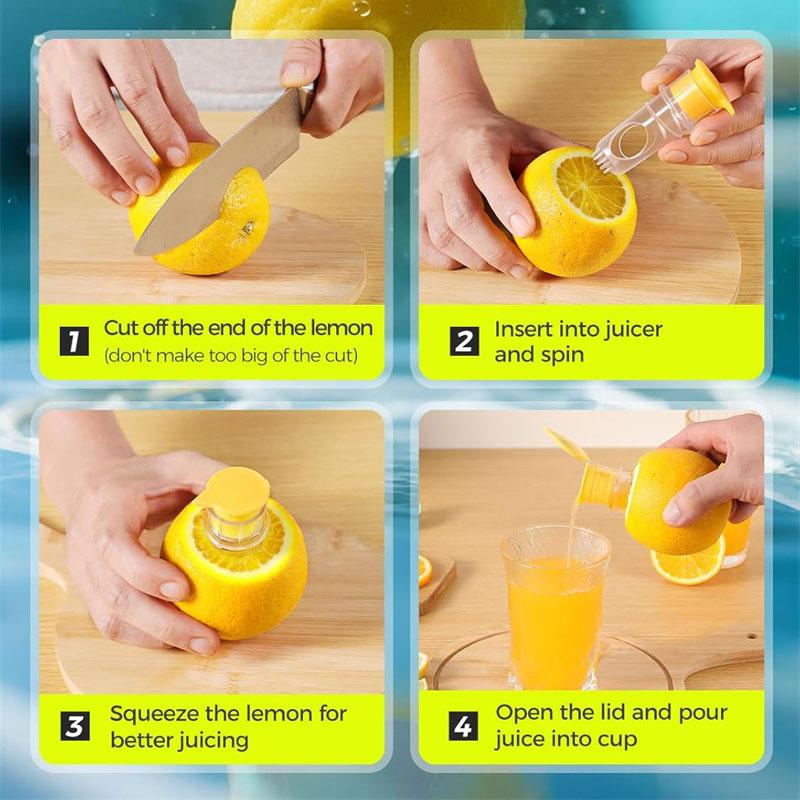 1 Cut off the end of the lemon
(don't make too big of the cut)

2 Insert into juicer and spin

3 Squeeze the lemon for better juicing

4 Open the lid and pour juice into cup